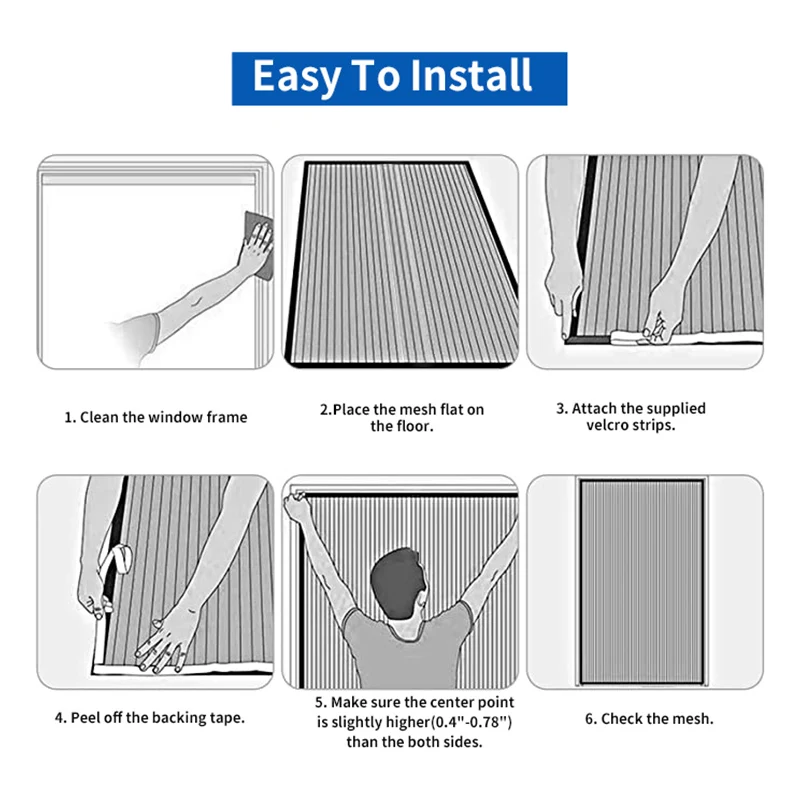 Easy To Install

1. Clean the window frame

2.Place the mesh flat on the floor.

3. Attach the supplied velcro strips.

4. Peel off the backing tape.

5. Make sure the center point is slightly higher(0.4"-0.78") than the both sides.

6. Check the mesh.