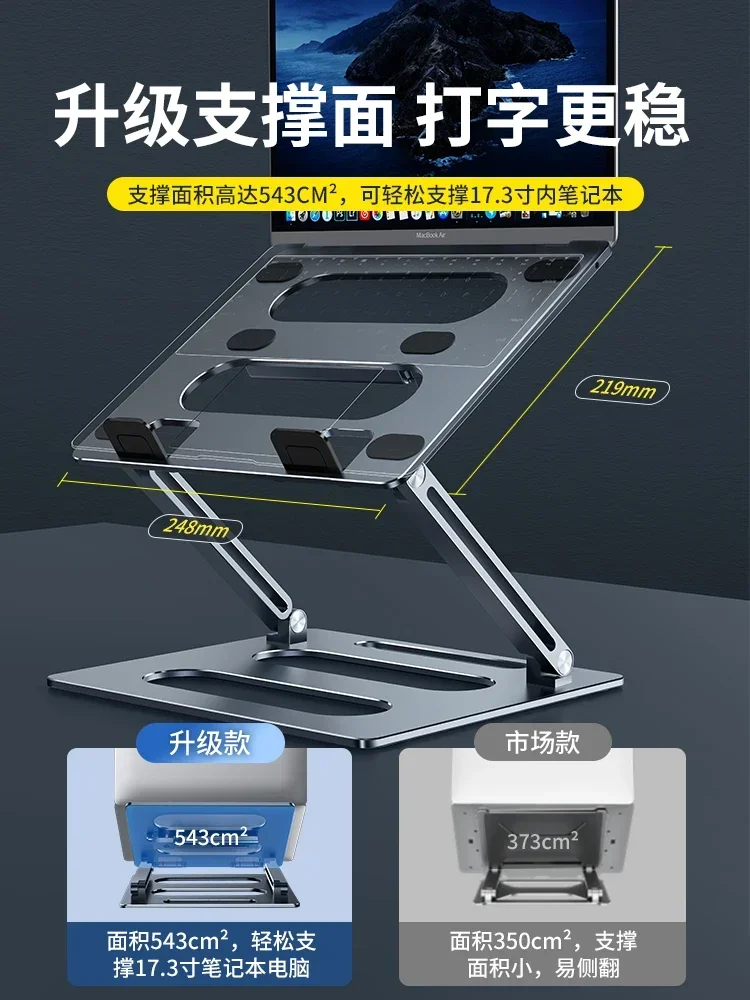 升级支撑面 打字更稳

支撑面积高达543CM²，可轻松支撑17.3寸内笔记本

MacBook Air

219mm

248mm

升级款

543cm²

面积543cm²，轻松支撑17.3寸笔记本电脑

市场款

373cm²

面积350cm²，支撑面积小，易侧翻