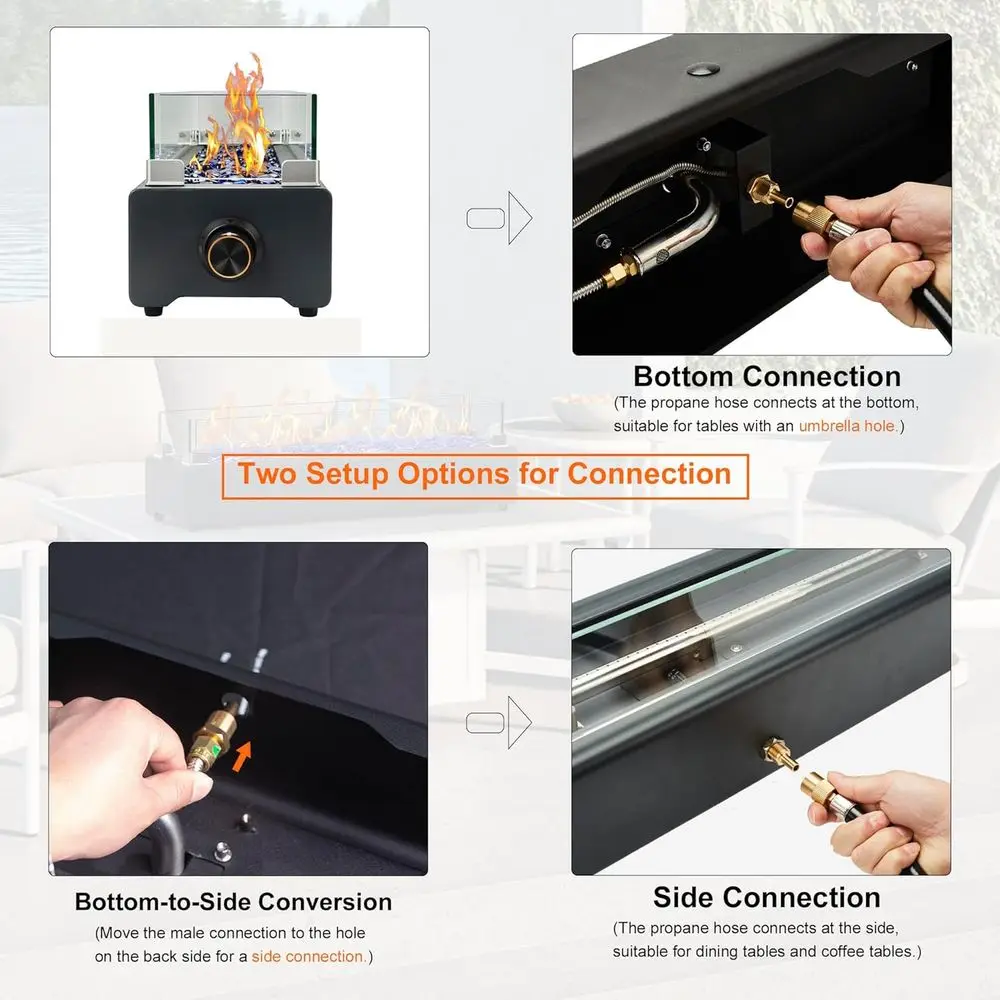 Bottom Connection
(The propane hose connects at the bottom, suitable for tables with an umbrella hole.)

Two Setup Options for Connection

Bottom-to-Side Conversion
(Move the male connection to the hole on the back side for a side connection.)

Side Connection
(The propane hose connects at the side, suitable for dining tables and coffee tables.)