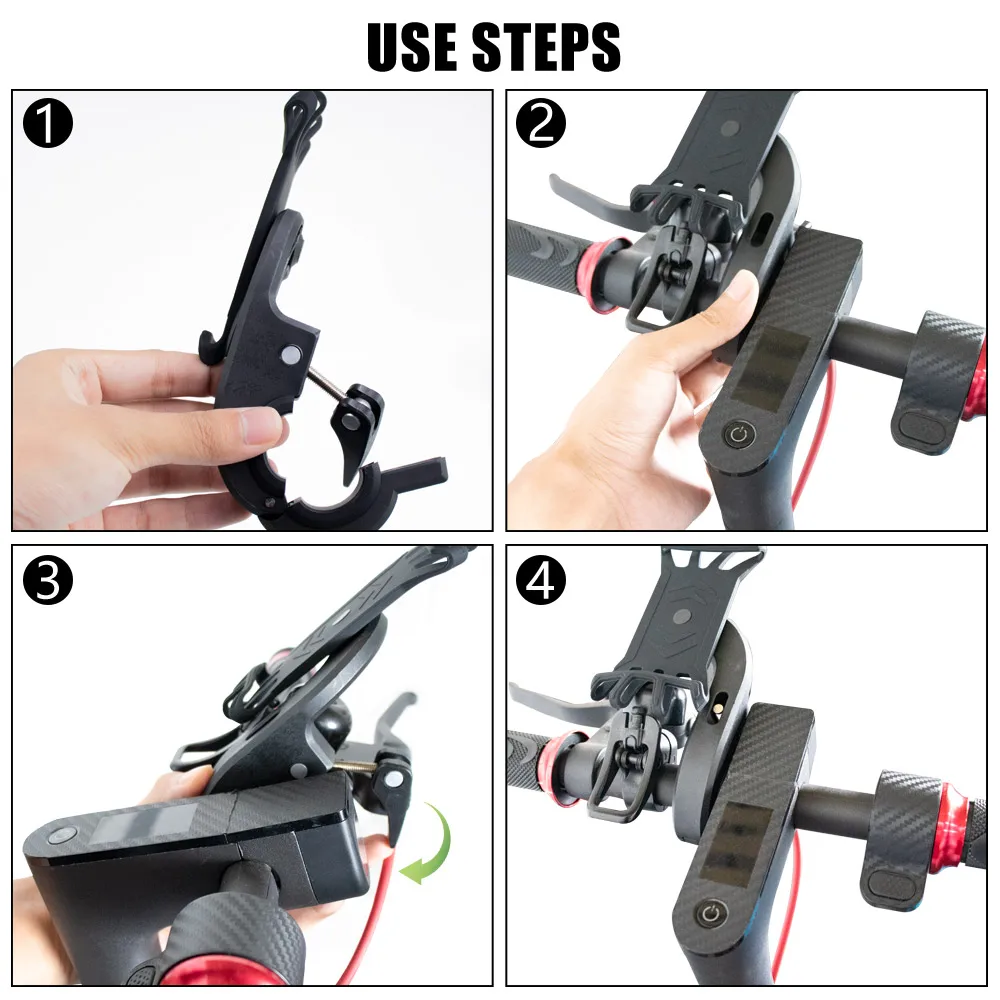 USE STEPS

1

2

3

4