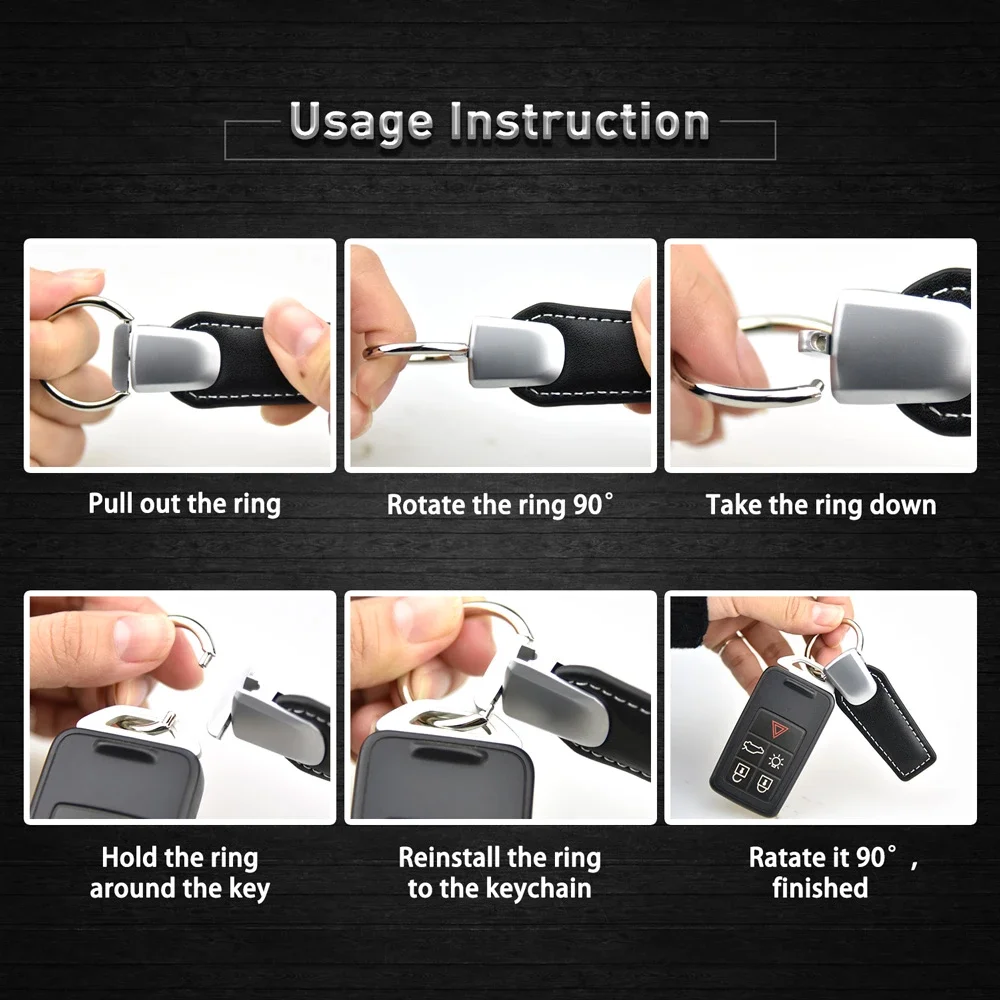 Usage Instruction

Pull out the ring

Rotate the ring 90°

Take the ring down

Hold the ring around the key

Reinstall the ring to the keychain

Ratate it 90°, finished