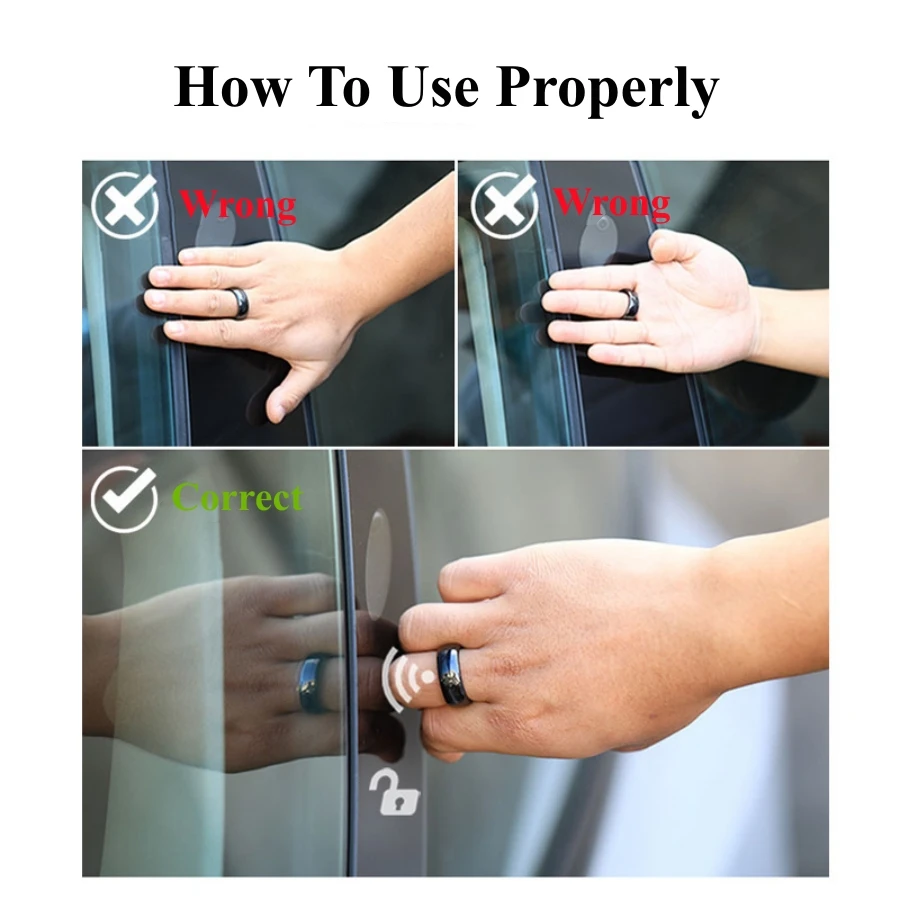 How To Use Properly

Wrong

Wrong

Correct