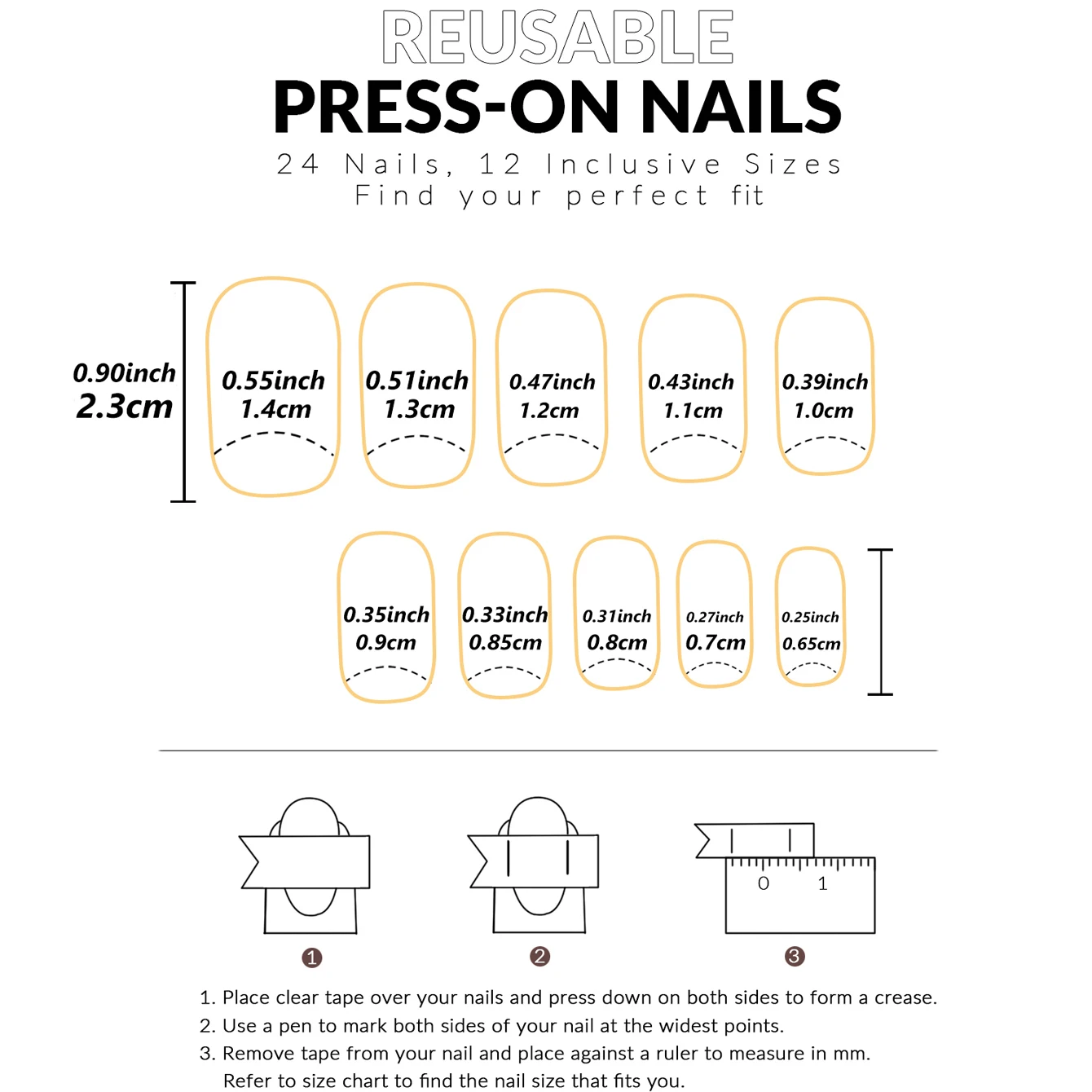 REUSABLE
PRESS-ON NAILS
24 Nails, 12 Inclusive Sizes
Find your perfect fit

0.90inch
2.3cm

0.55inch
1.4cm

0.51inch
1.3cm

0.47inch
1.2cm

0.43inch
1.1cm

0.39inch
1.0cm

0.35inch
0.9cm

0.33inch
0.85cm

0.31inch
0.8cm

0.27inch
0.7cm

0.25inch
0.65cm

0 1

1 2 3

1. Place clear tape over your nails and press down on both sides to form a crease.
2. Use a pen to mark both sides of your nail at the widest points.
3. Remove tape from your nail and place against a ruler to measure in mm. Refer to size chart to find the nail size that fits you.