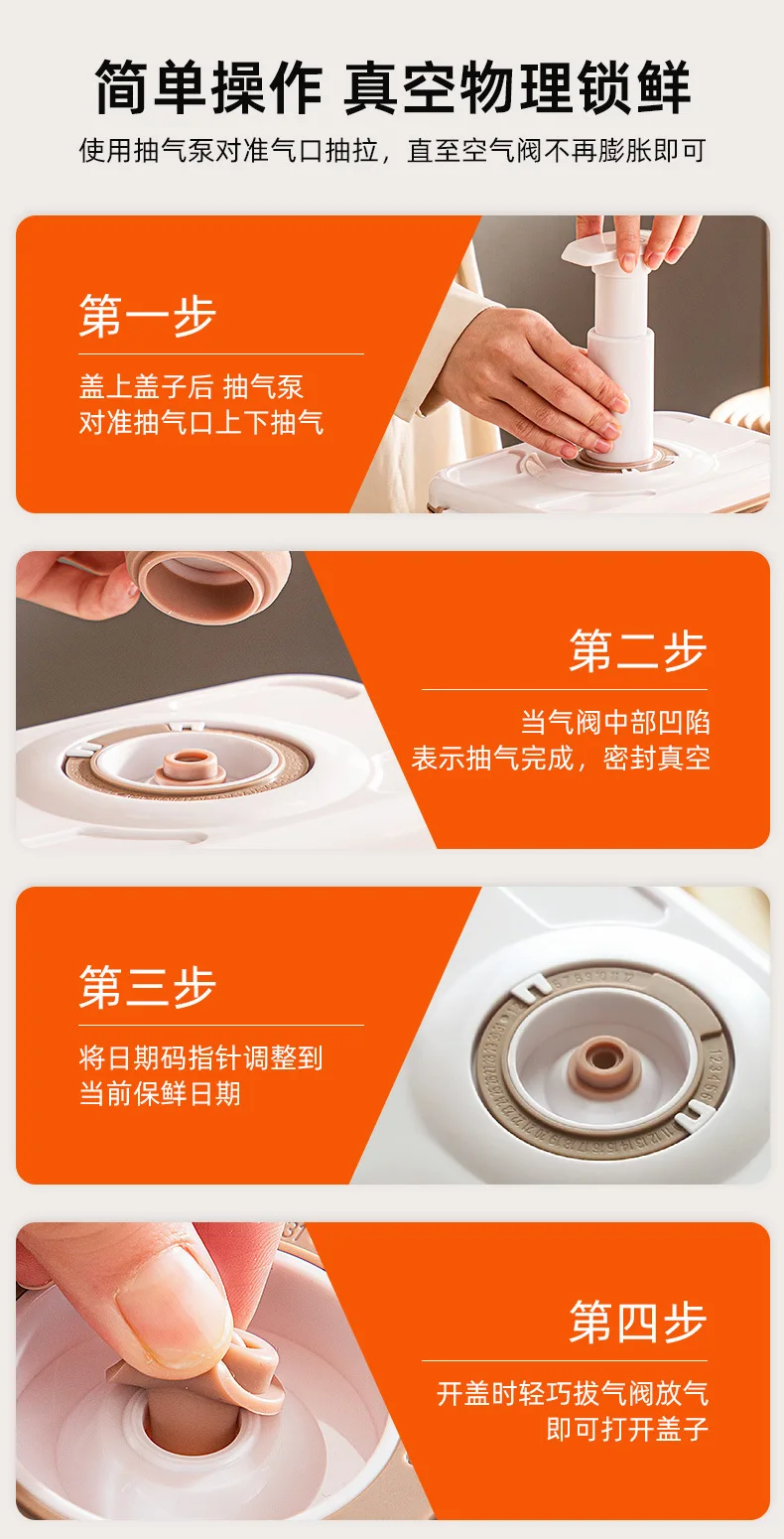 简单操作 真空物理锁鲜
使用抽气泵对准气口抽拉，直至空气阀不再膨胀即可

第一步
盖上盖子后 抽气泵
对准抽气口上下抽气

第二步
当气阀中部凹陷
表示抽气完成，密封真空

第三步
将日期码指针调整到
当前保鲜日期

第四步
开盖时轻巧拔气阀放气
即可打开盖子