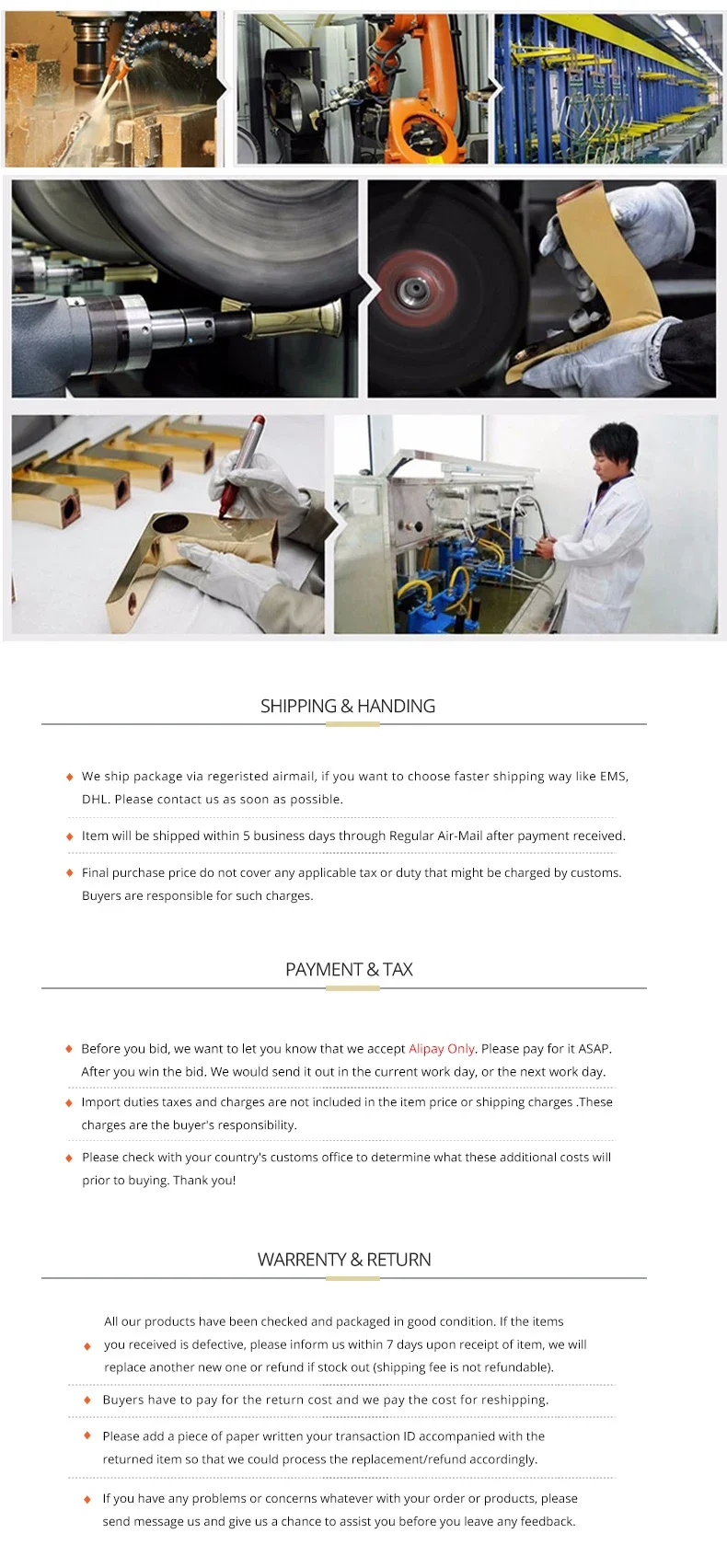 SHIPPING & HANDING

We ship package via regeristed airmail, if you want to choose faster shipping way like EMS, DHL. Please contact us as soon as possible.

Item will be shipped within 5 business days through Regular Air-Mail after payment received.

Final purchase price do not cover any applicable tax or duty that might be charged by customs. Buyers are responsible for such charges.

PAYMENT & TAX

Before you bid, we want to let you know that we accept Alipay Only. Please pay for it ASAP. After you win the bid. We would send it out in the current work day, or the next work day.

Import duties taxes and charges are not included in the item price or shipping charges .These charges are the buyer's responsibility.

Please check with your country's customs office to determine what these additional costs will prior to buying. Thank you!

WARRENTY & RETURN

All our products have been checked and packaged in good condition. If the items you received is defective, please inform us within 7 days upon receipt of item, we will replace another new one or refund if stock out (shipping fee is not refundable).

Buyers have to pay for the return cost and we pay the cost for reshipping.

Please add a piece of paper written your transaction ID accompanied with the returned item so that we could process the replacement/refund accordingly.

If you have any problems or concerns whatever with your order or products, please send message us and give us a chance to assist you before you leave any feedback.