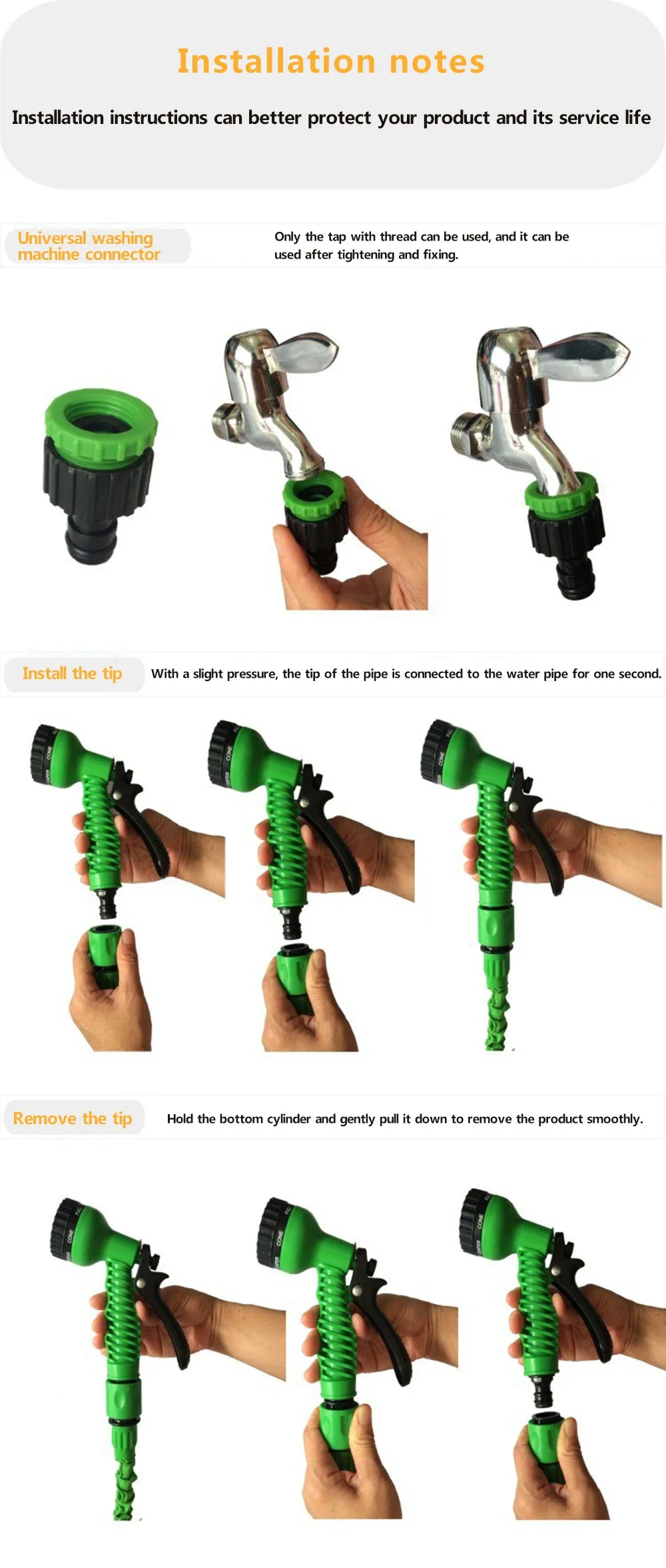 Installation notes

Installation instructions can better protect your product and its service life

Universal washing machine connector

Only the tap with thread can be used, and it can be used after tightening and fixing.

Install the tip

With a slight pressure, the tip of the pipe is connected to the water pipe for one second.

Remove the tip

Hold the bottom cylinder and gently pull it down to remove the product smoothly.