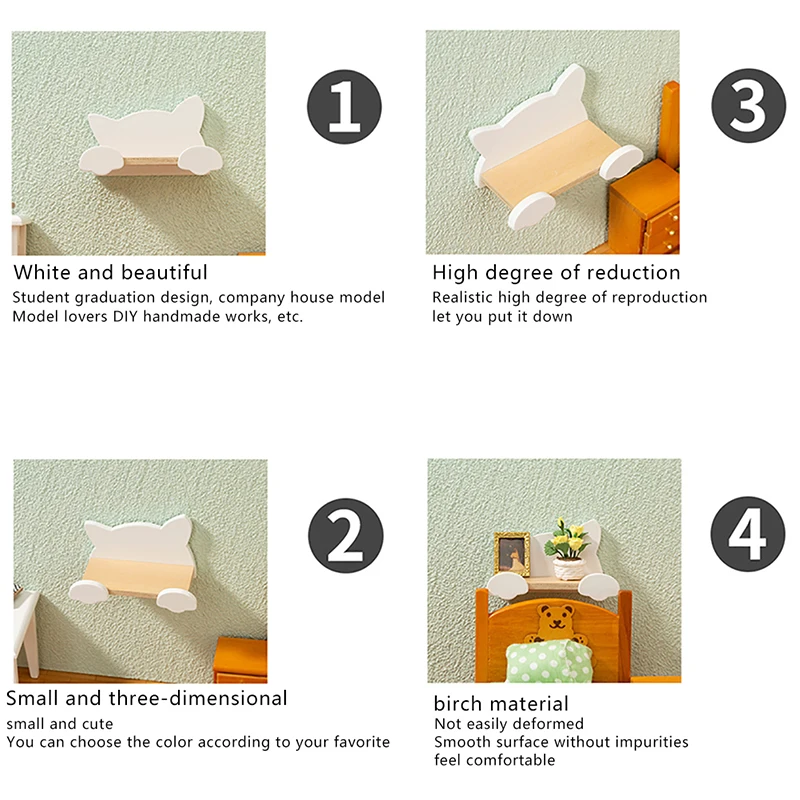 1

White and beautiful
Student graduation design, company house model
Model lovers DIY handmade works, etc.

3

High degree of reduction
Realistic high degree of reproduction
let you put it down

2

Small and three-dimensional
small and cute
You can choose the color according to your favorite

4

birch material
Not easily deformed
Smooth surface without impurities
feel comfortable