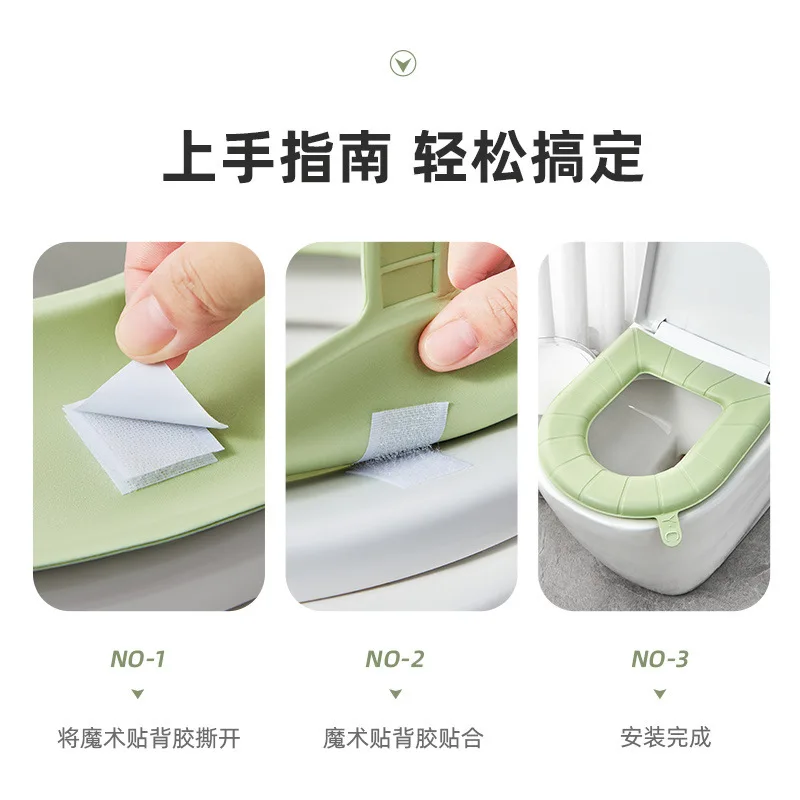 上手指南 轻松搞定

NO-1

将魔术贴背胶撕开

NO-2

魔术贴背胶贴合

NO-3

安装完成