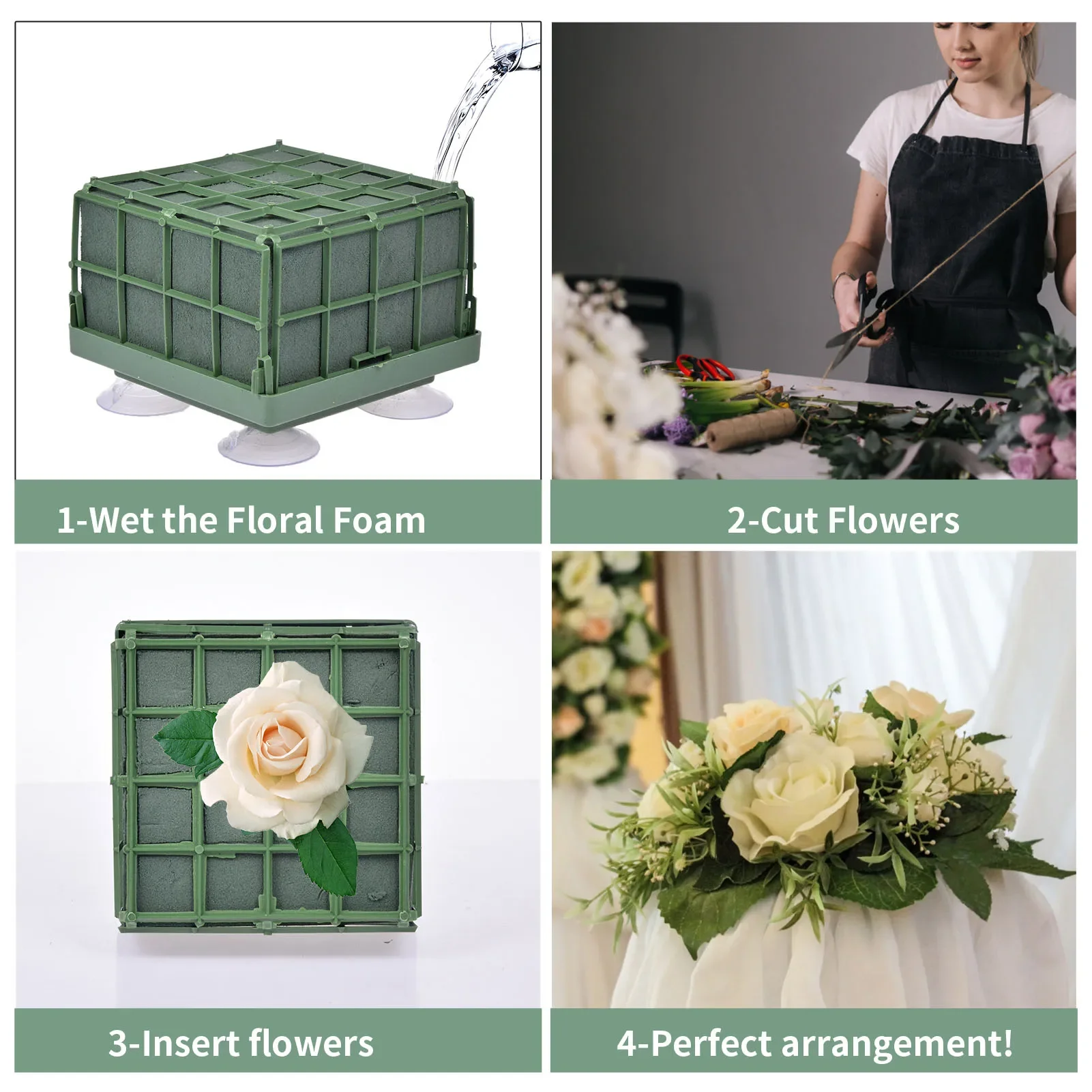 1-Wet the Floral Foam

2-Cut Flowers

3-Insert flowers

4-Perfect arrangement!