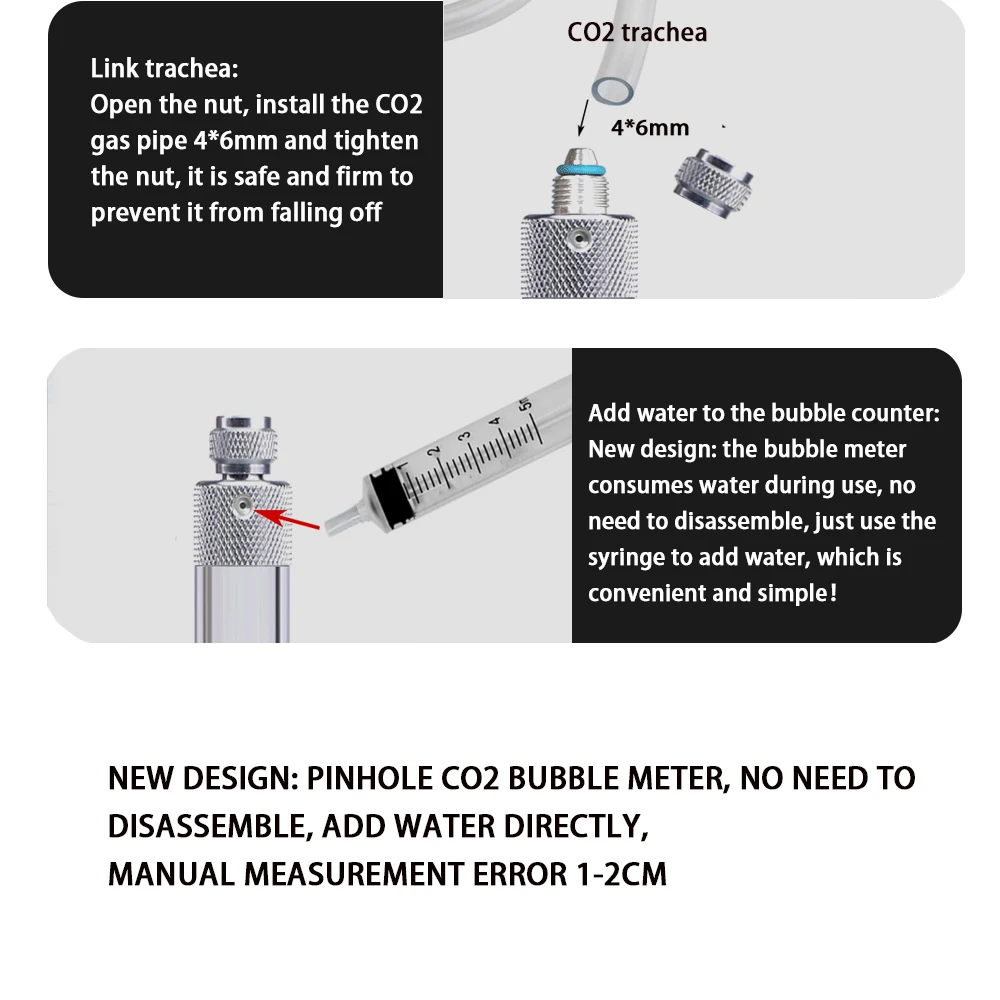 Link trachea:
Open the nut, install the CO2 gas pipe 4*6mm and tighten the nut, it is safe and firm to prevent it from falling off

CO2 trachea

4*6mm

1 2 3 4 5

Add water to the bubble counter:
New design: the bubble meter consumes water during use, no need to disassemble, just use the syringe to add water, which is convenient and simple!

NEW DESIGN: PINHOLE CO2 BUBBLE METER, NO NEED TO DISASSEMBLE, ADD WATER DIRECTLY,
MANUAL MEASUREMENT ERROR 1-2CM