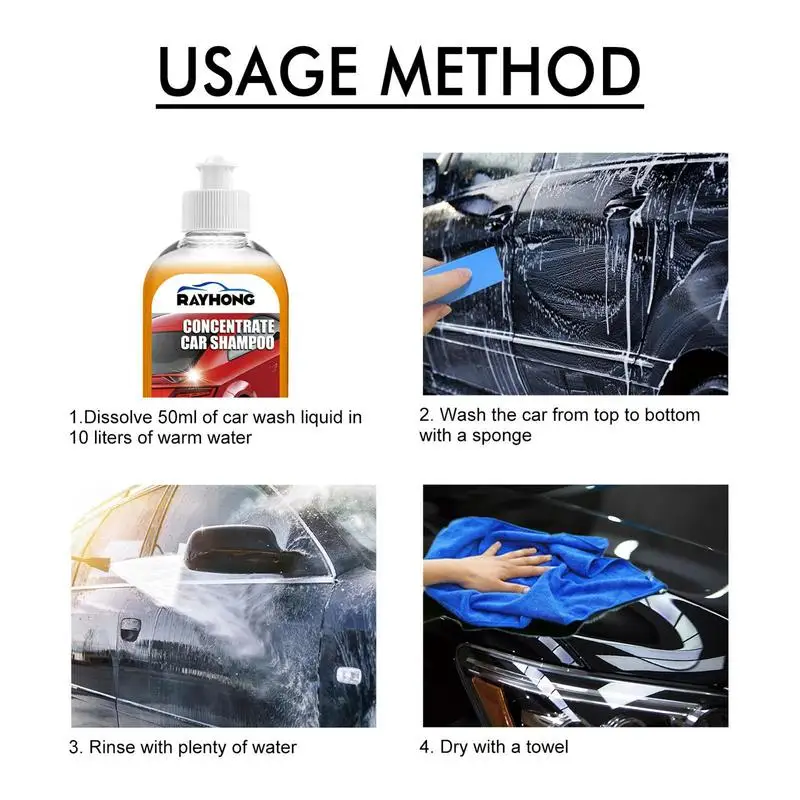 USAGE METHOD

RAYHONG
CONCENTRATE
CAR SHAMPOO

1.Dissolve 50ml of car wash liquid in 10 liters of warm water

2. Wash the car from top to bottom with a sponge

3. Rinse with plenty of water

4. Dry with a towel