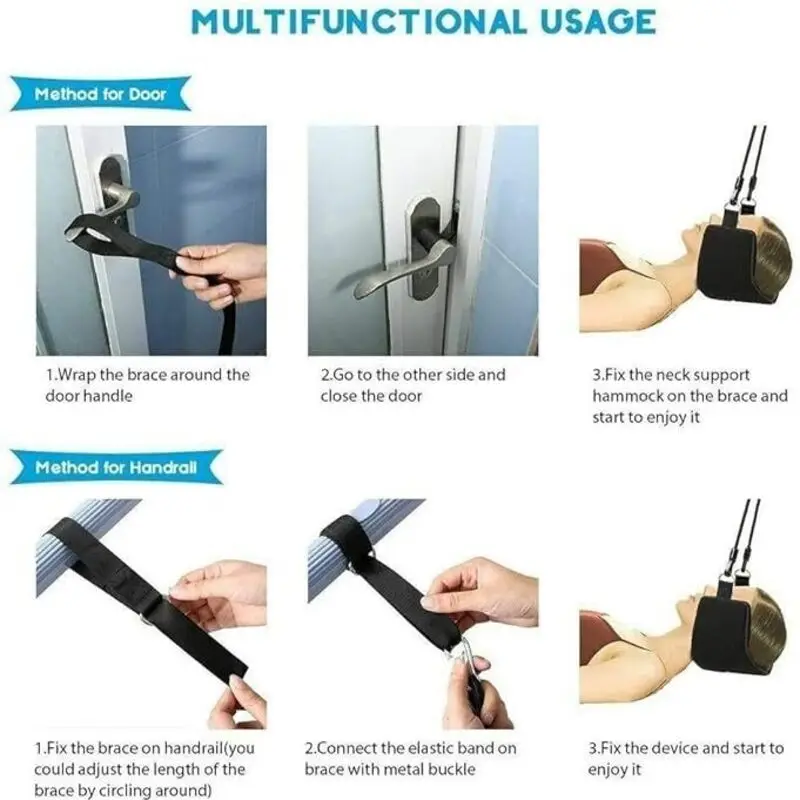 MULTIFUNCTIONAL USAGE

Method for Door

1.Wrap the brace around the door handle

2.Go to the other side and close the door

3.Fix the neck support hammock on the brace and start to enjoy it

Method for Handrail

1.Fix the brace on handrail(you could adjust the length of the brace by circling around)

2.Connect the elastic band on brace with metal buckle

3.Fix the device and start to enjoy it