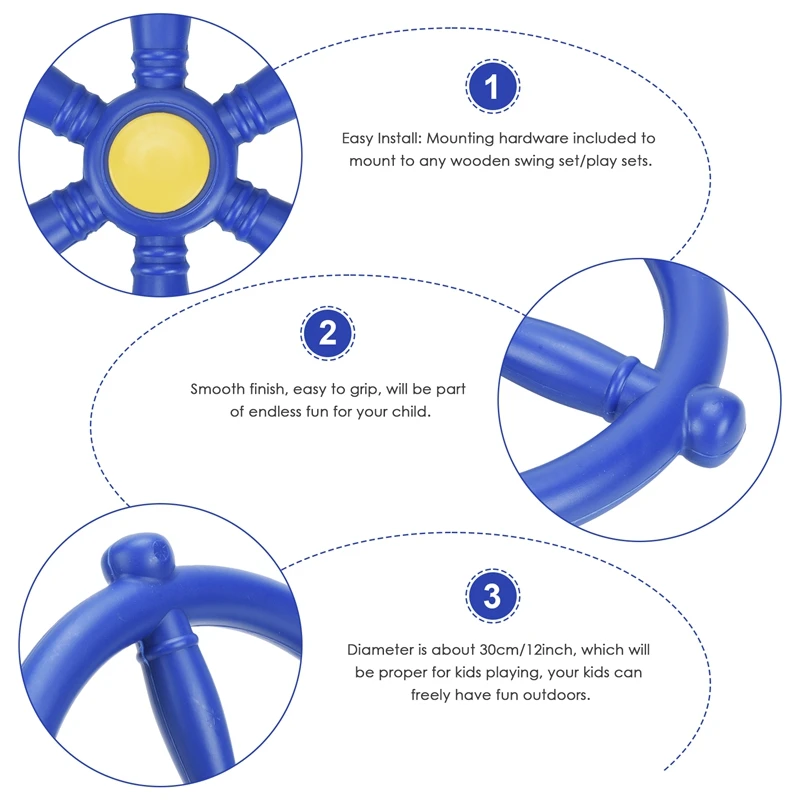 1

Easy Install: Mounting hardware included to mount to any wooden swing set/play sets.

2

Smooth finish, easy to grip, will be part of endless fun for your child.

3

Diameter is about 30cm/12inch, which will be proper for kids playing, your kids can freely have fun outdoors.