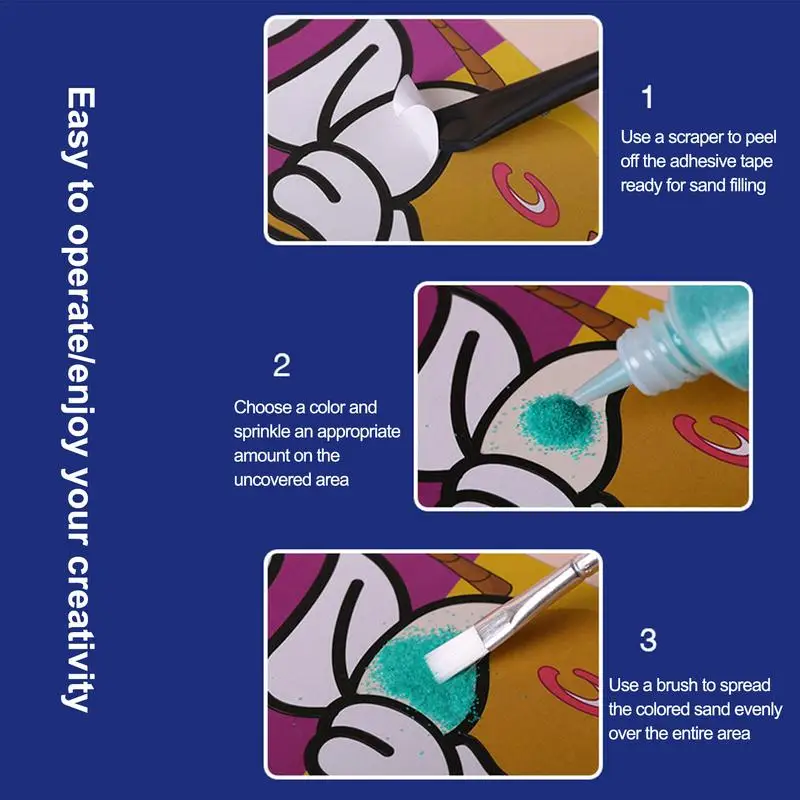 Easy to operate/enjoy your creativity

1
Use a scraper to peel off the adhesive tape ready for sand filling

2
Choose a color and sprinkle an appropriate amount on the uncovered area

3
Use a brush to spread the colored sand evenly over the entire area