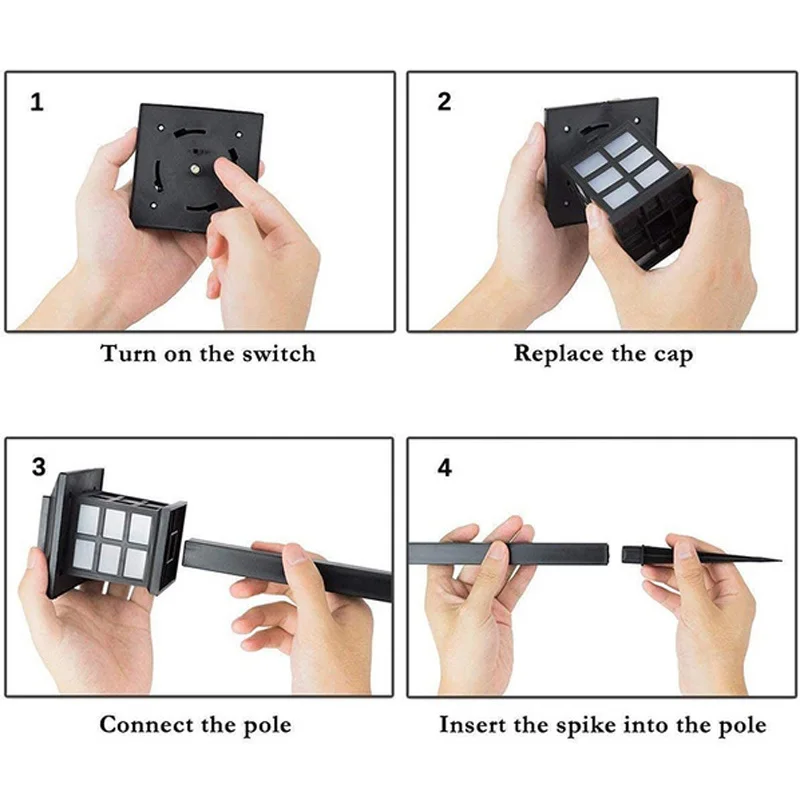 1

Turn on the switch

2

Replace the cap

3

Connect the pole

4

Insert the spike into the pole