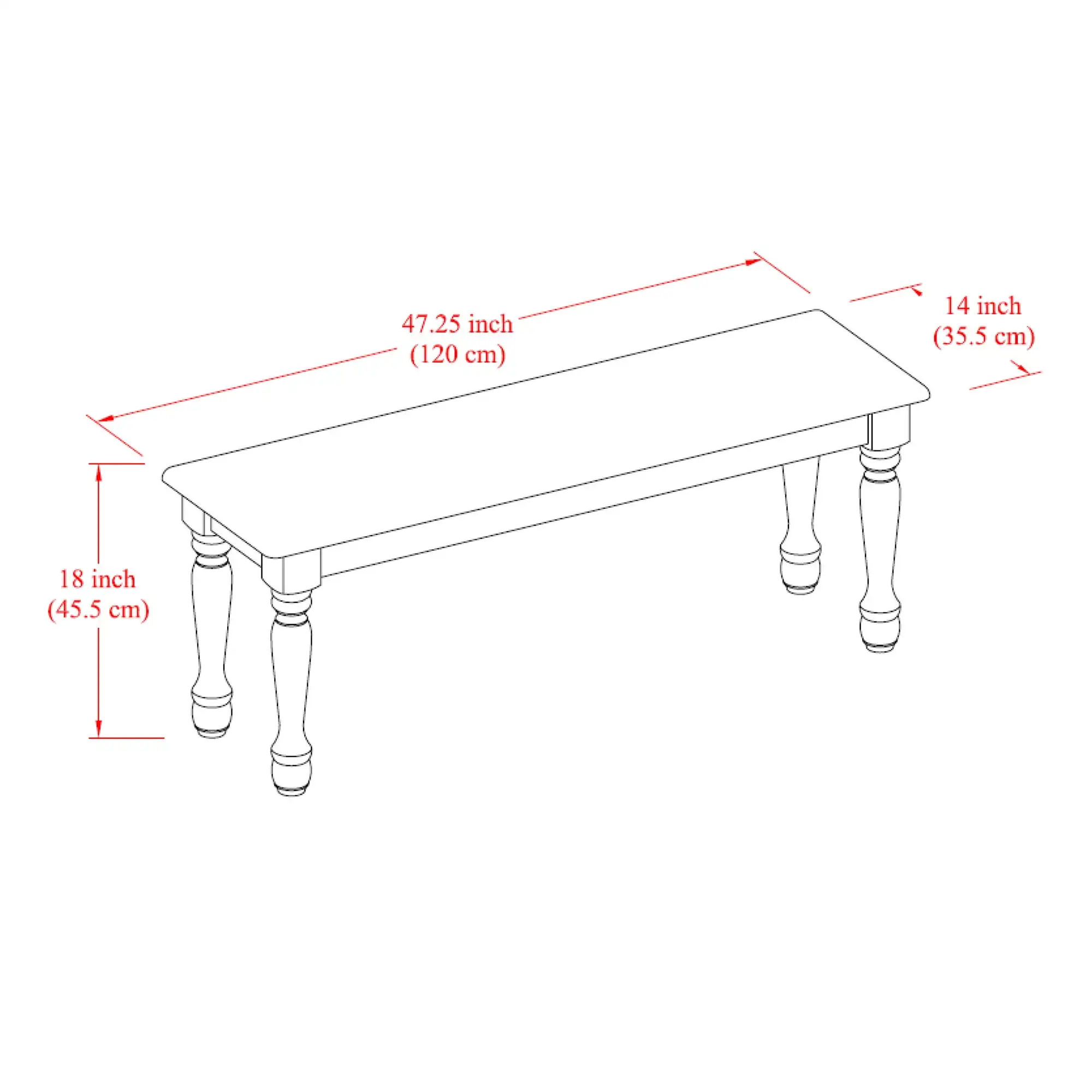 47.25 inch
(120 cm)

14 inch
(35.5 cm)

18 inch
(45.5 cm)