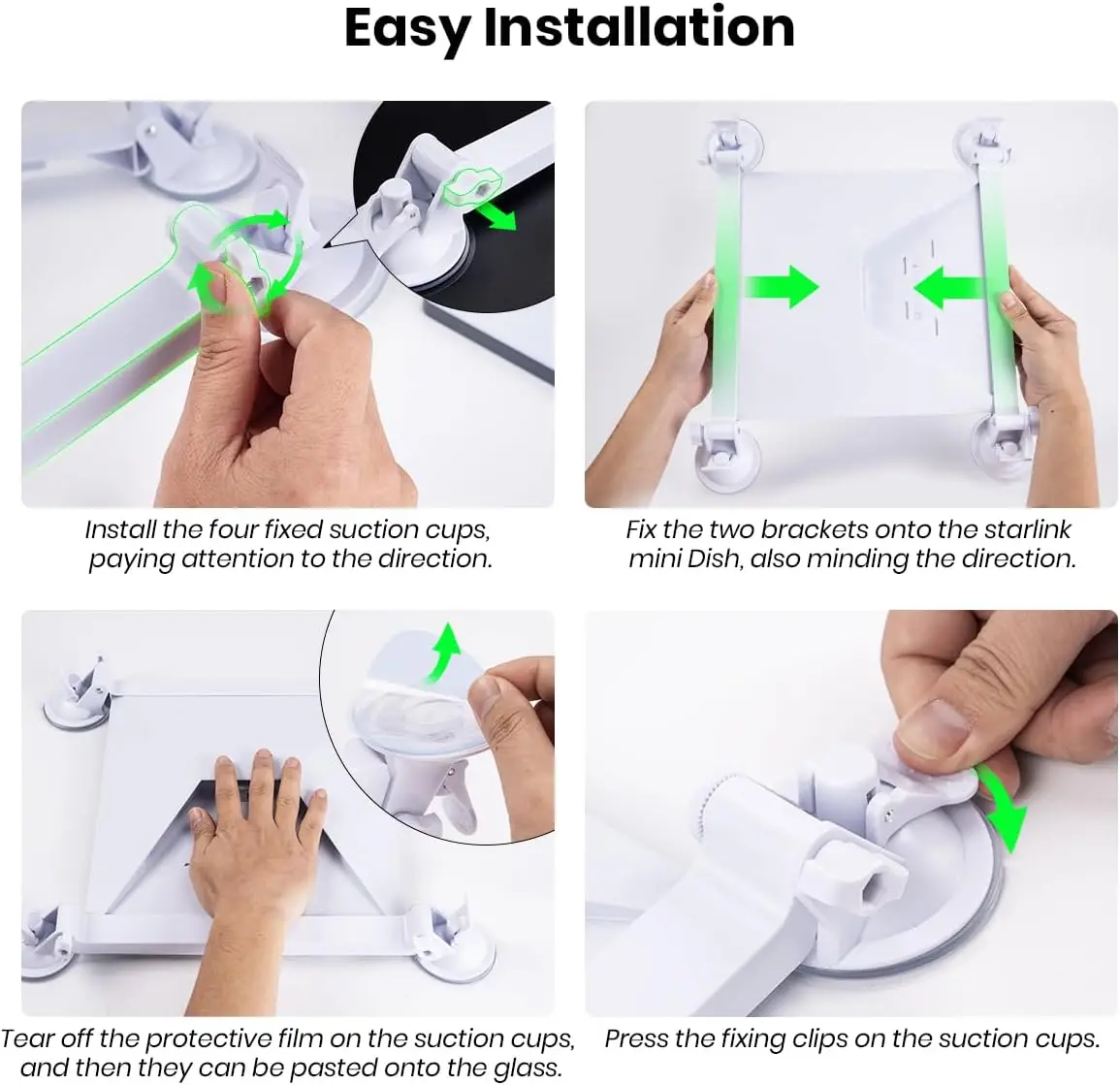 Easy Installation

Install the four fixed suction cups, paying attention to the direction.

Fix the two brackets onto the starlink mini Dish, also minding the direction.

Tear off the protective film on the suction cups, and then they can be pasted onto the glass.

Press the fixing clips on the suction cups.