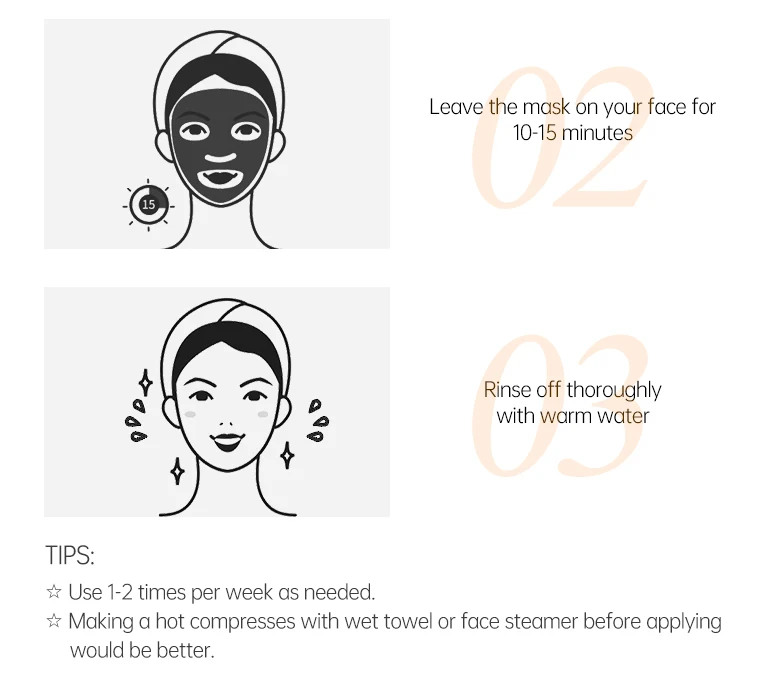 15

02

Leave the mask on your face for 10-15 minutes

03

Rinse off thoroughly with warm water

TIPS:

☆ Use 1-2 times per week as needed.

☆ Making a hot compresses with wet towel or face steamer before applying would be better.