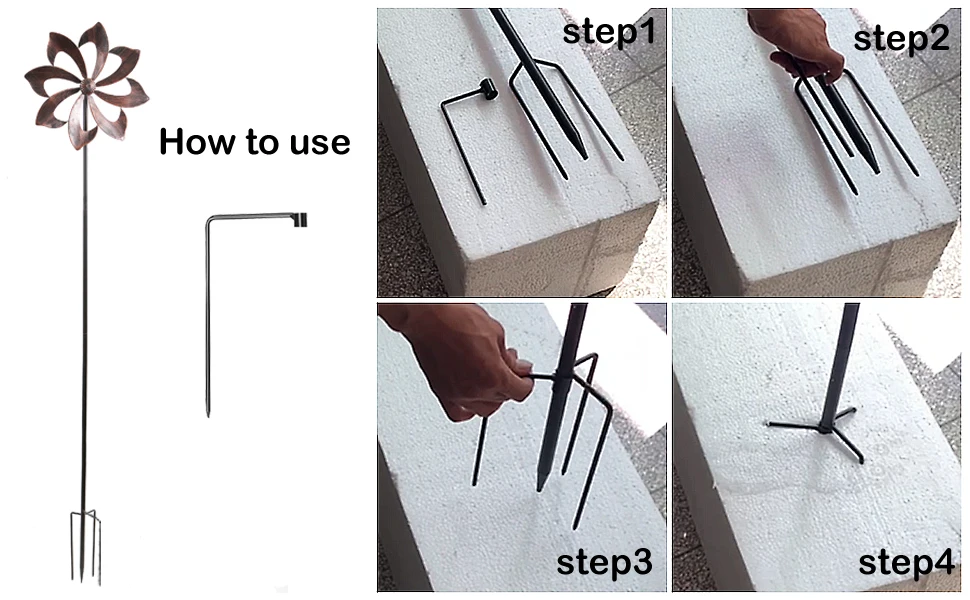 How to use

step1

step2

step3

step4