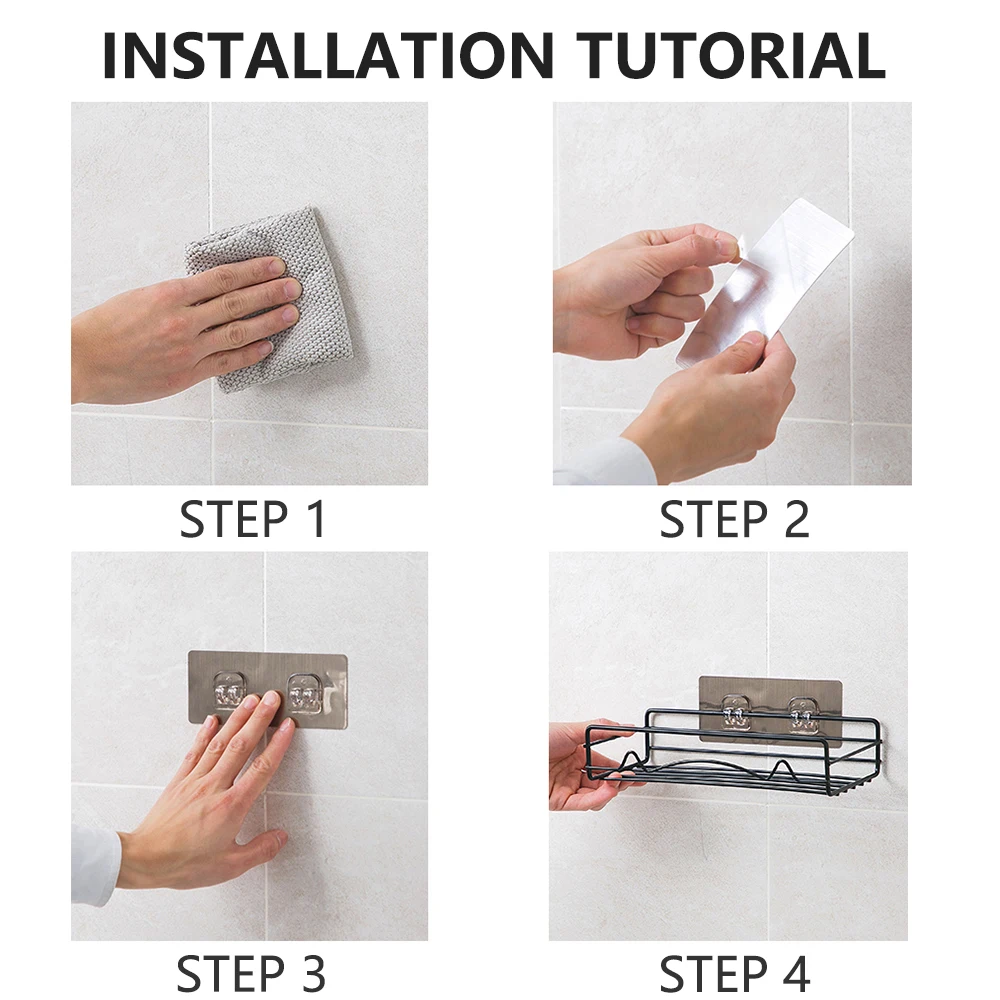 INSTALLATION TUTORIAL

STEP 1

STEP 2

STEP 3

STEP 4