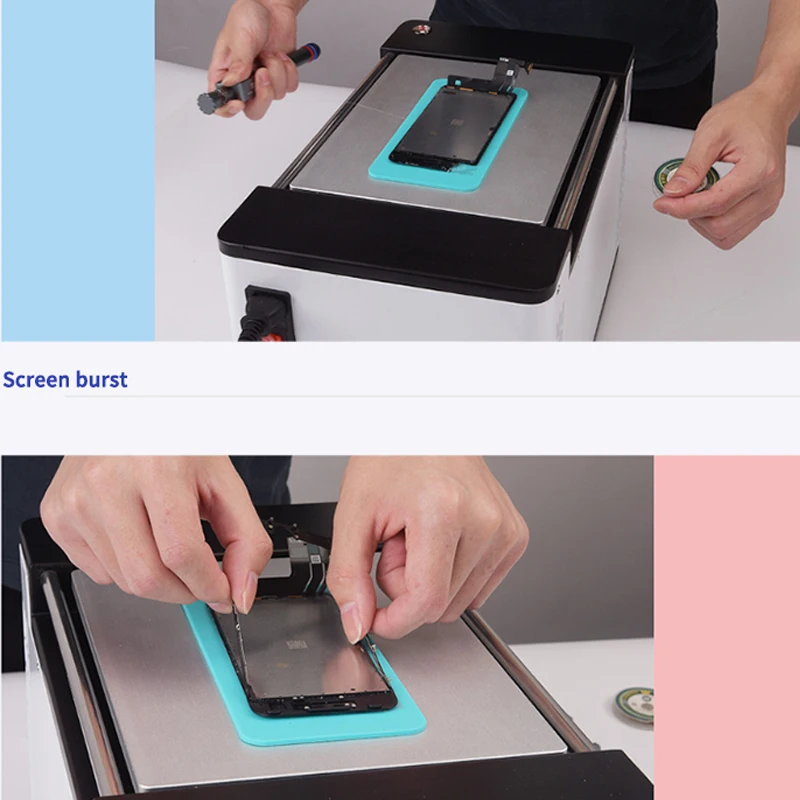 Screen burst