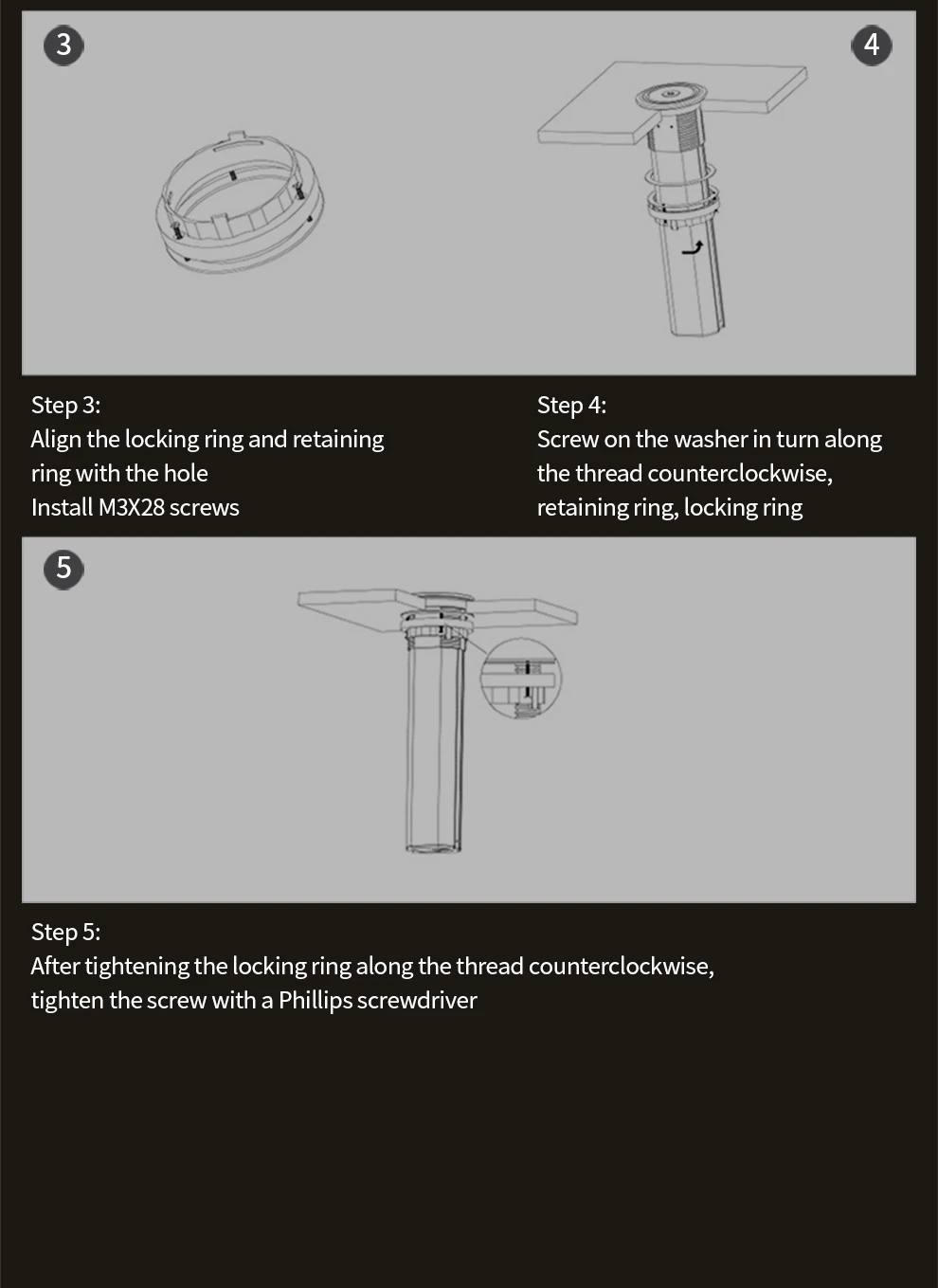 3

4

Step 3:
Align the locking ring and retaining ring with the hole
Install M3X28 screws

Step 4:
Screw on the washer in turn along the thread counterclockwise, retaining ring, locking ring

5

Step 5:
After tightening the locking ring along the thread counterclockwise, tighten the screw with a Phillips screwdriver