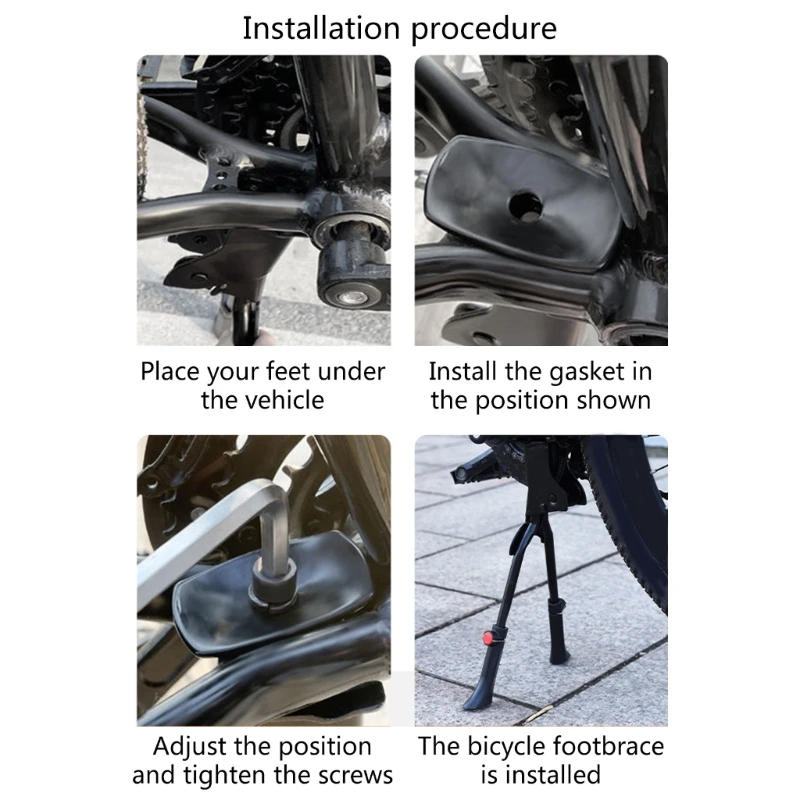 Installation procedure

Place your feet under the vehicle

Install the gasket in the position shown

Adjust the position and tighten the screws

The bicycle footbrace is installed