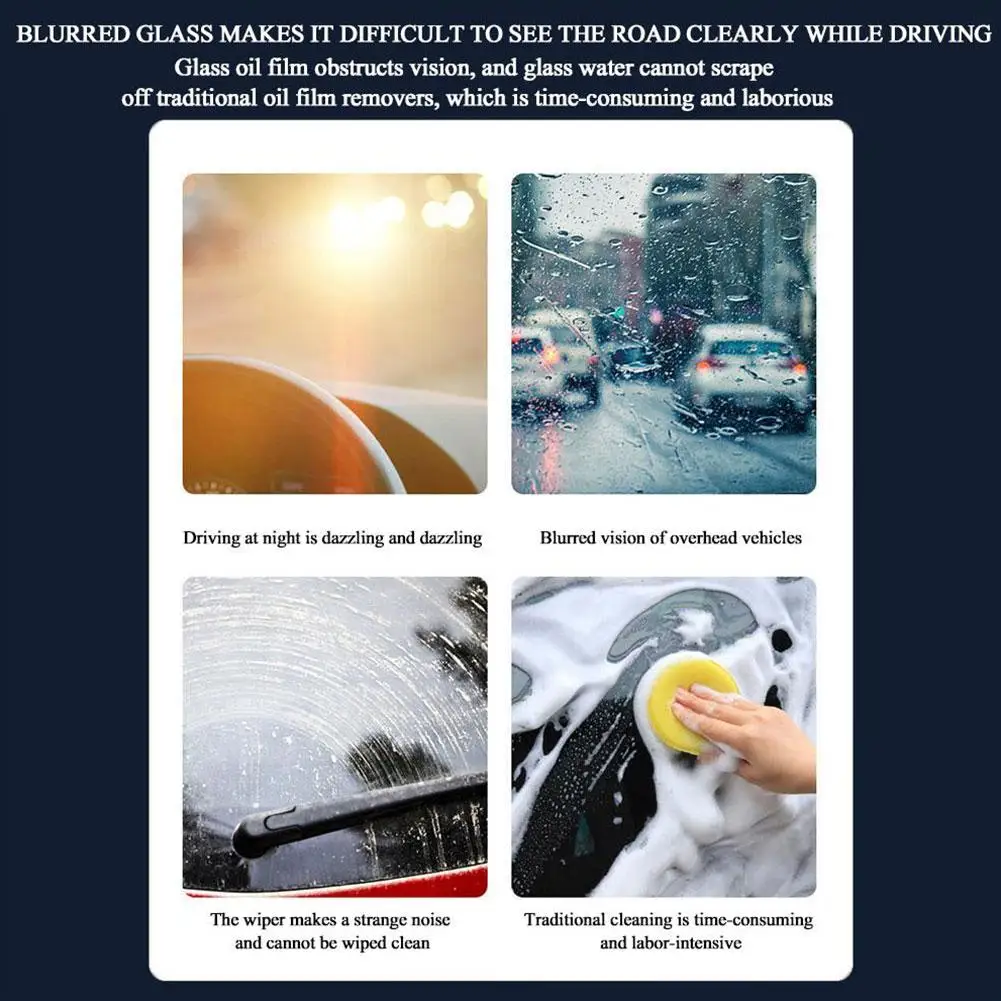 BLURRED GLASS MAKES IT DIFFICULT TO SEE THE ROAD CLEARLY WHILE DRIVING

Glass oil film obstructs vision, and glass water cannot scrape off traditional oil film removers, which is time-consuming and laborious

Driving at night is dazzling and dazzling

Blurred vision of overhead vehicles

The wiper makes a strange noise and cannot be wiped clean

Traditional cleaning is time-consuming and labor-intensive