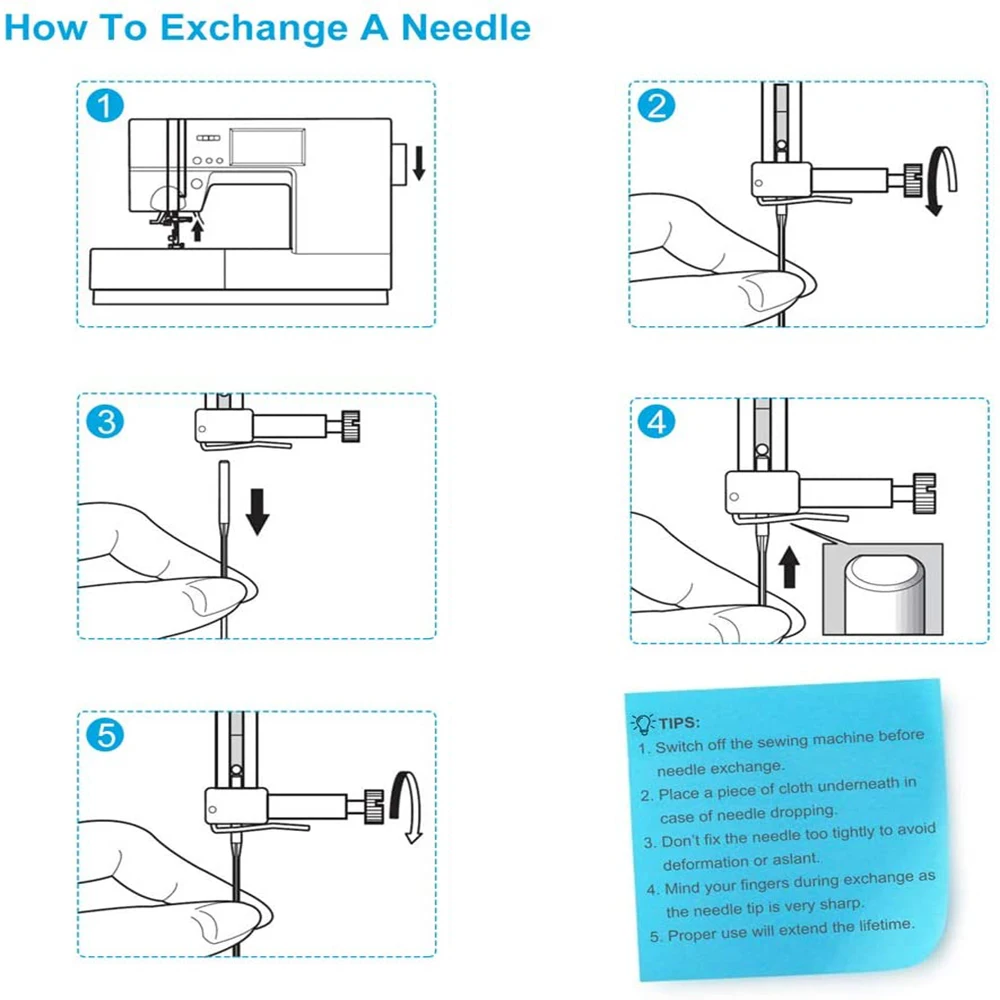 How To Exchange A Needle

1

2

3

4

5

TIPS:
1. Switch off the sewing machine before needle exchange.
2. Place a piece of cloth underneath in case of needle dropping.
3. Don't fix the needle too tightly to avoid deformation or aslant.
4. Mind your fingers during exchange as the needle tip is very sharp.
5. Proper use will extend the lifetime.