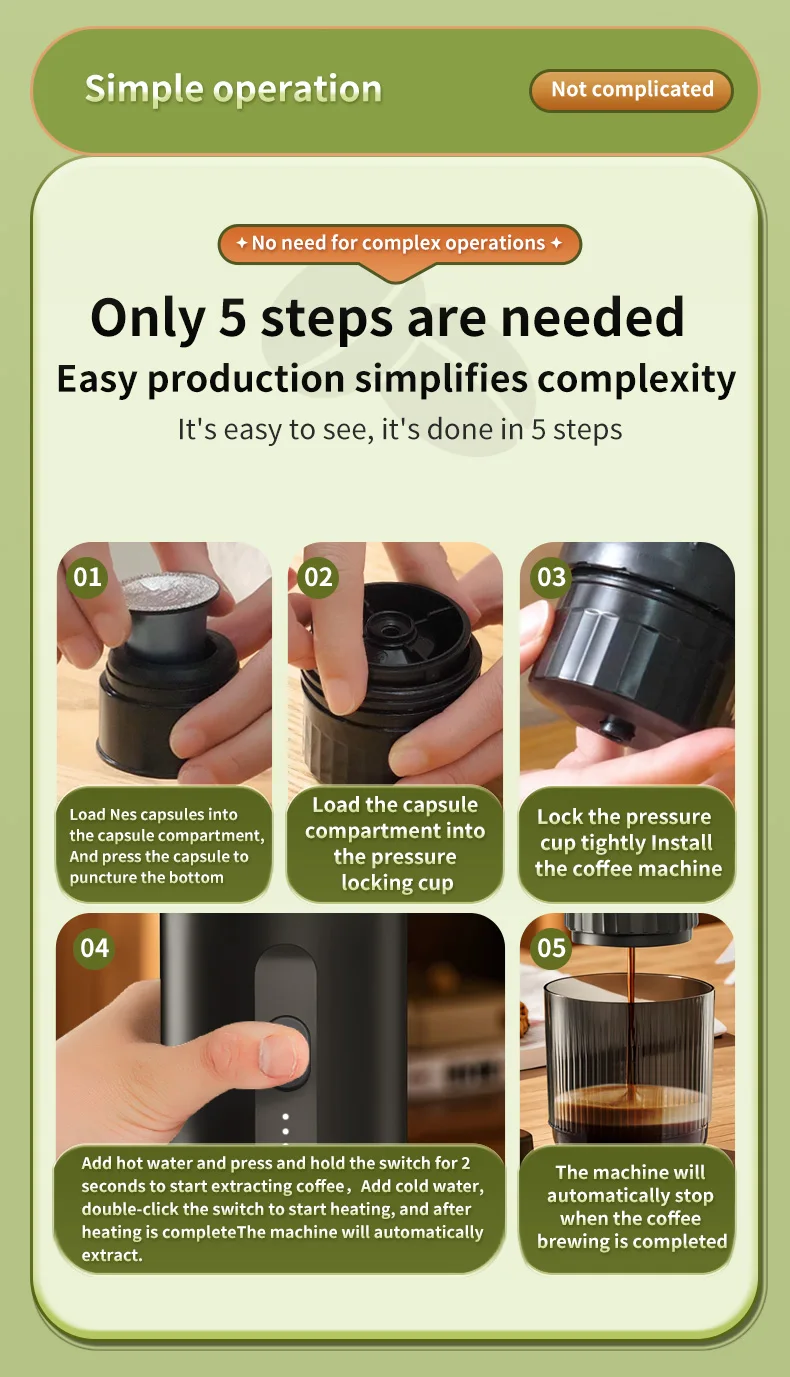 Simple operation

Not complicated

✦ No need for complex operations ✦

Only 5 steps are needed

Easy production simplifies complexity

It's easy to see, it's done in 5 steps

01

Load Nes capsules into the capsule compartment, And press the capsule to puncture the bottom

02

Load the capsule compartment into the pressure locking cup

03

Lock the pressure cup tightly Install the coffee machine

04

Add hot water and press and hold the switch for 2 seconds to start extracting coffee，Add cold water, double-click the switch to start heating, and after heating is completeThe machine will automatically extract.

05

The machine will automatically stop when the coffee brewing is completed