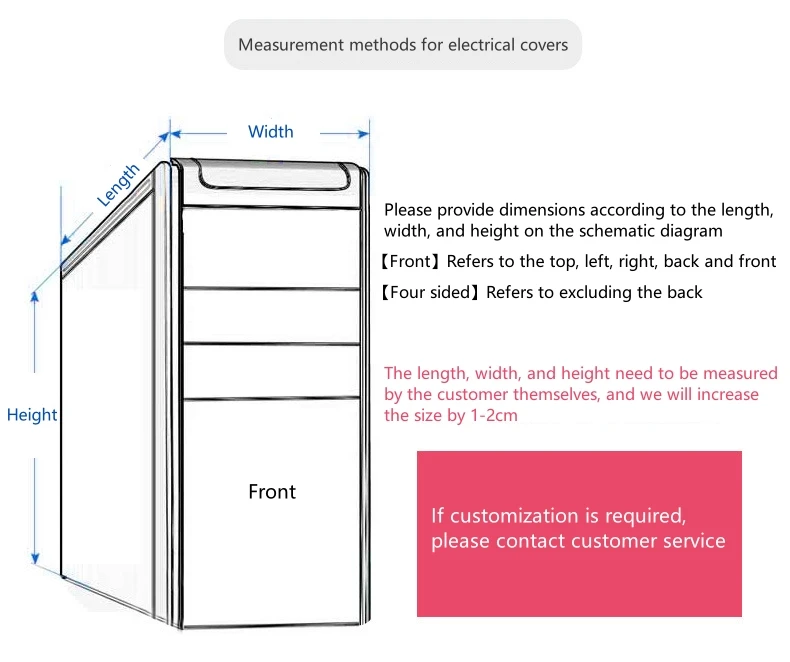 Measurement methods for electrical covers

Width

Length

Height

Front

Please provide dimensions according to the length, width, and height on the schematic diagram

【Front】Refers to the top, left, right, back and front

【Four sided】Refers to excluding the back

The length, width, and height need to be measured by the customer themselves, and we will increase the size by 1-2cm

If customization is required, please contact customer service