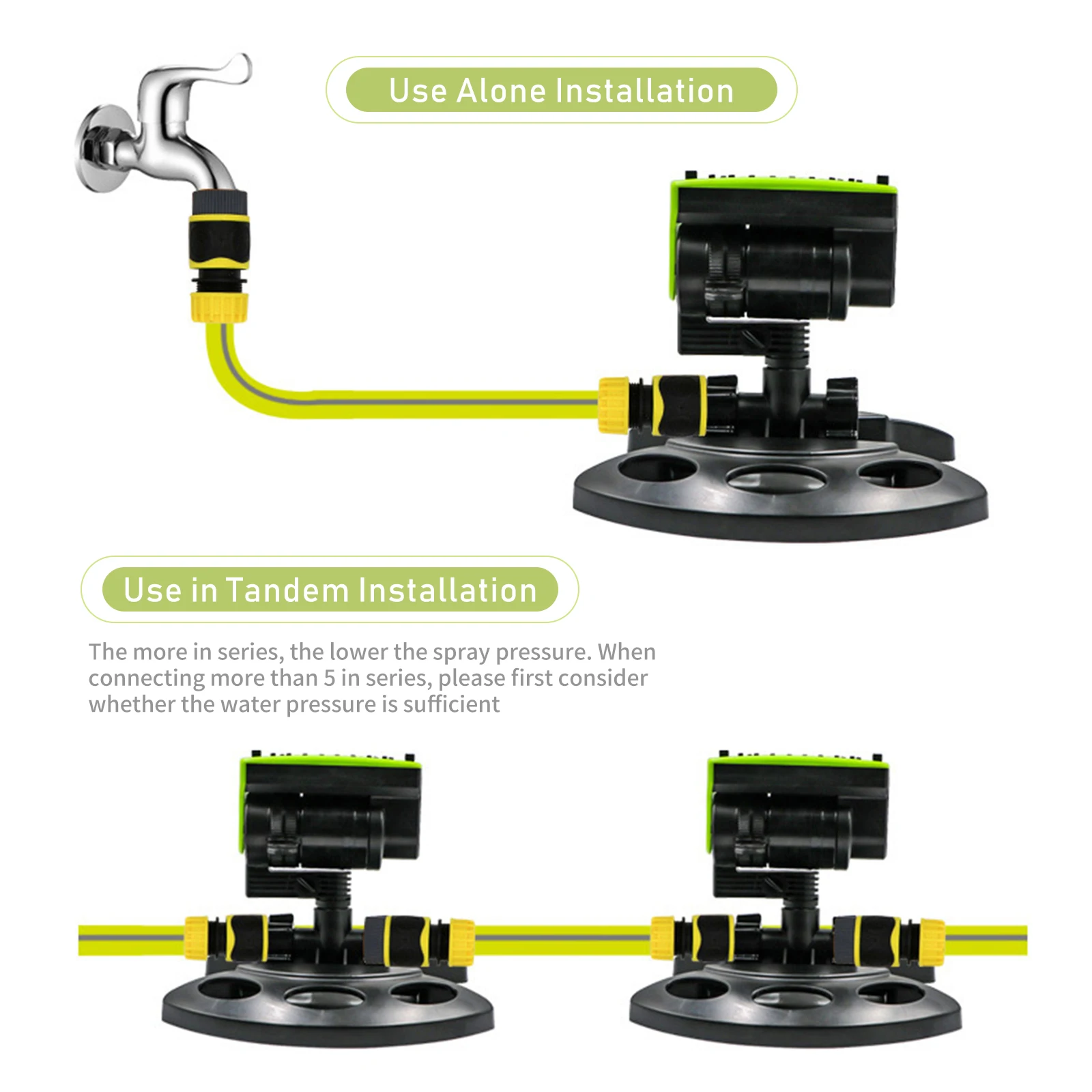 Use Alone Installation

Use in Tandem Installation

The more in series, the lower the spray pressure. When connecting more than 5 in series, please first consider whether the water pressure is sufficient