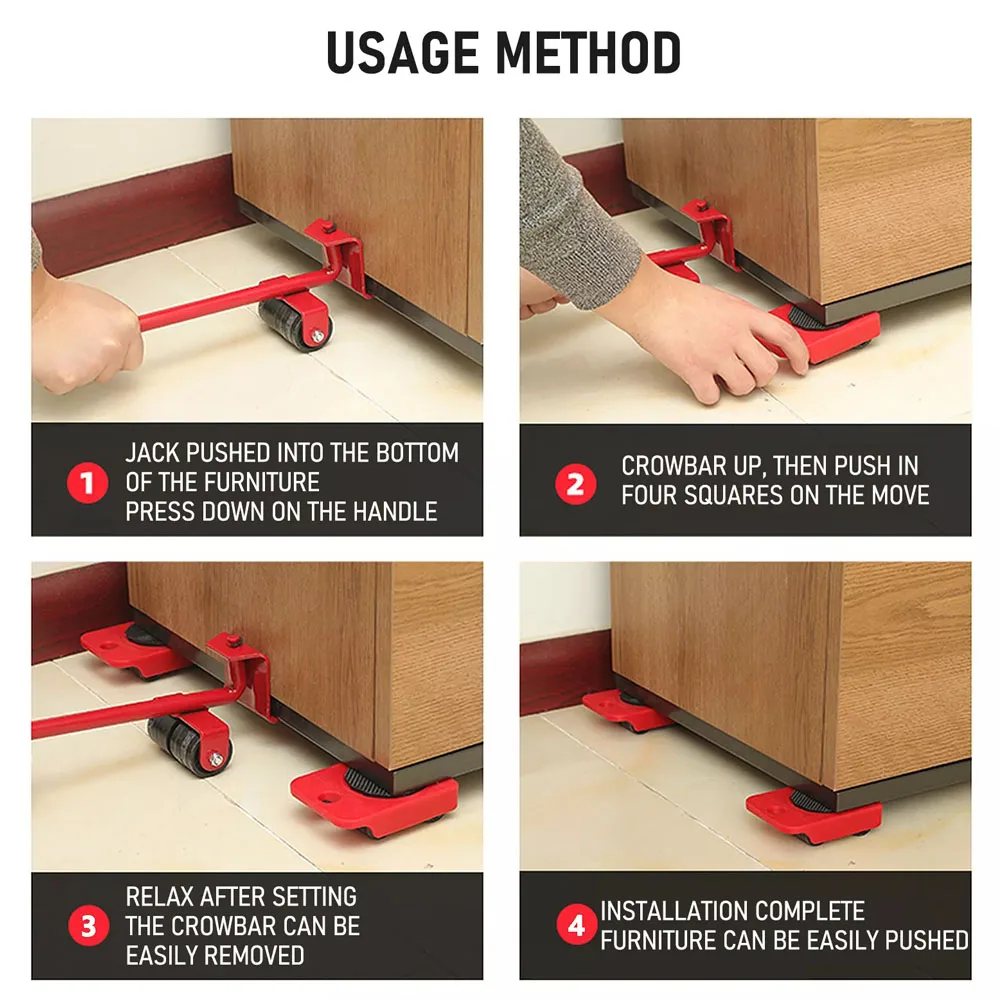 USAGE METHOD

1 JACK PUSHED INTO THE BOTTOM OF THE FURNITURE
PRESS DOWN ON THE HANDLE

2 CROWBAR UP, THEN PUSH IN FOUR SQUARES ON THE MOVE

3 RELAX AFTER SETTING THE CROWBAR CAN BE EASILY REMOVED

4 INSTALLATION COMPLETE
FURNITURE CAN BE EASILY PUSHED