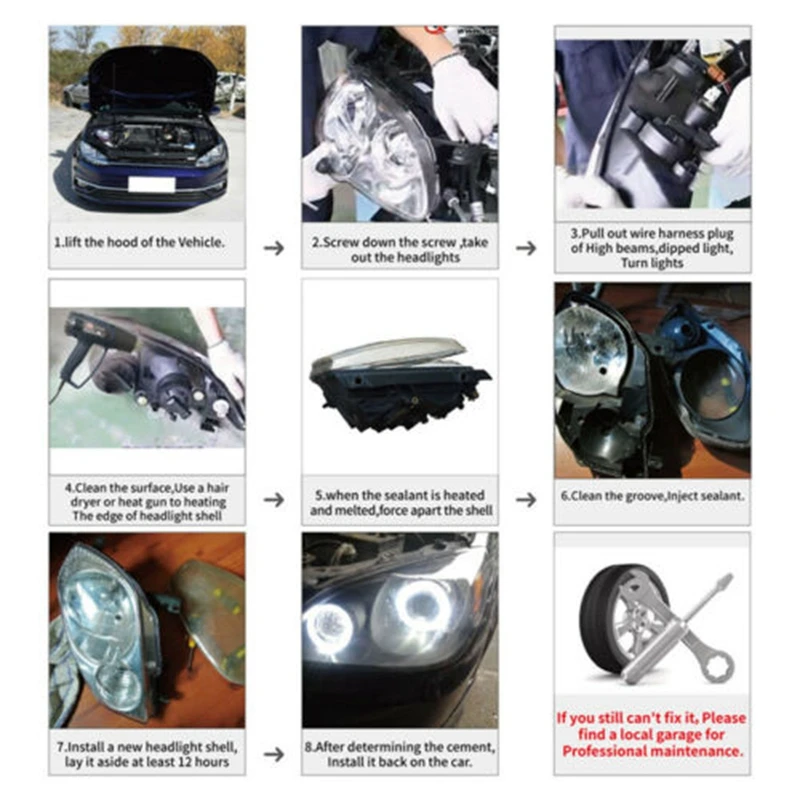 1.lift the hood of the Vehicle.

→

2.Screw down the screw ,take out the headlights

→

3.Pull out wire harness plug of High beams,dipped light, Turn lights

4.Clean the surface,Use a hair dryer or heat gun to heating The edge of headlight shell

→

5.when the sealant is heated and melted,force apart the shell

→

6.Clean the groove,Inject sealant.

7.Install a new headlight shell, lay it aside at least 12 hours

→

8.After determining the cement, Install it back on the car.

If you still can't fix it, Please find a local garage for Professional maintenance.