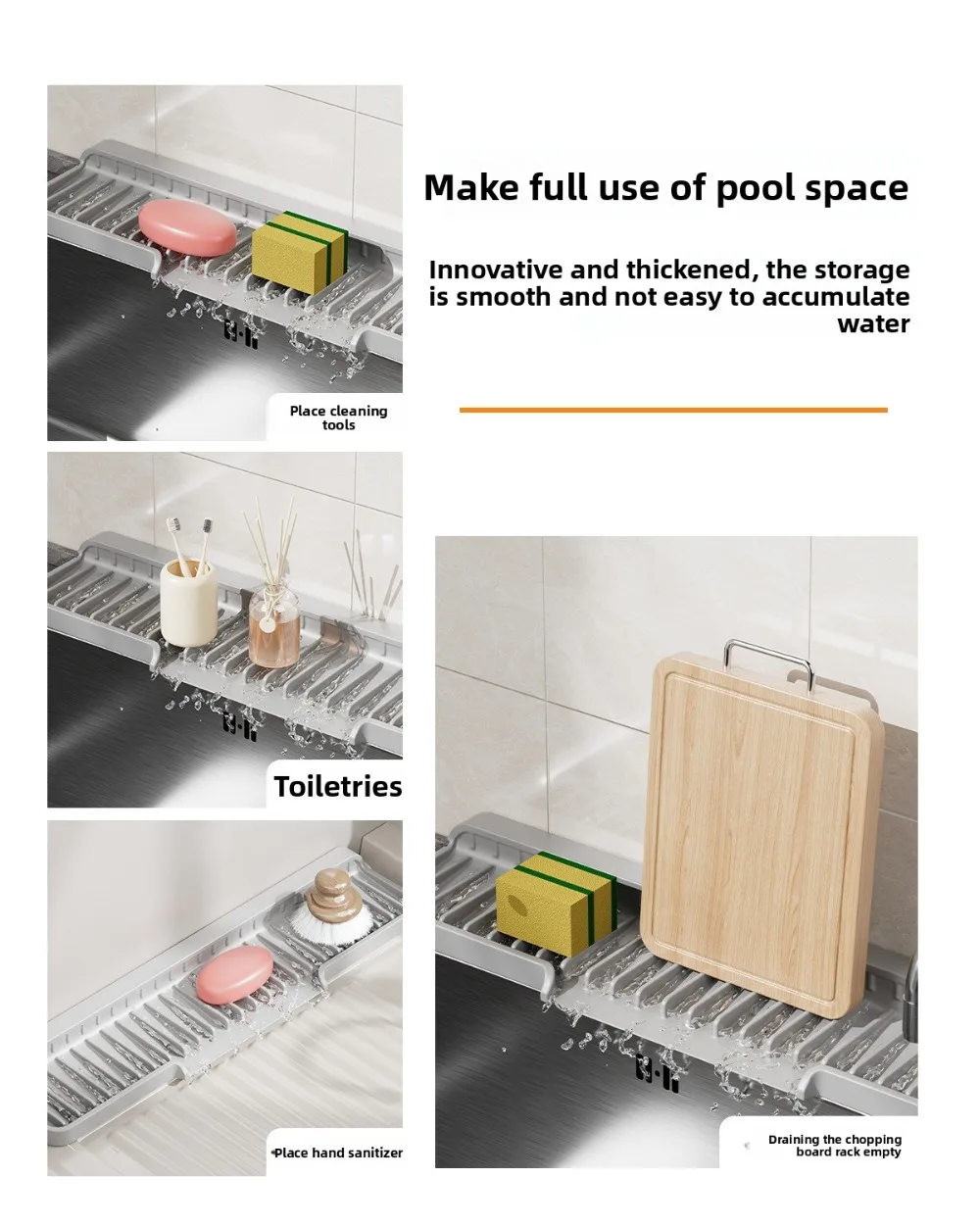 Make full use of pool space

Innovative and thickened, the storage is smooth and not easy to accumulate water

Place cleaning tools

Toiletries

Place hand sanitizer

Draining the chopping board rack empty