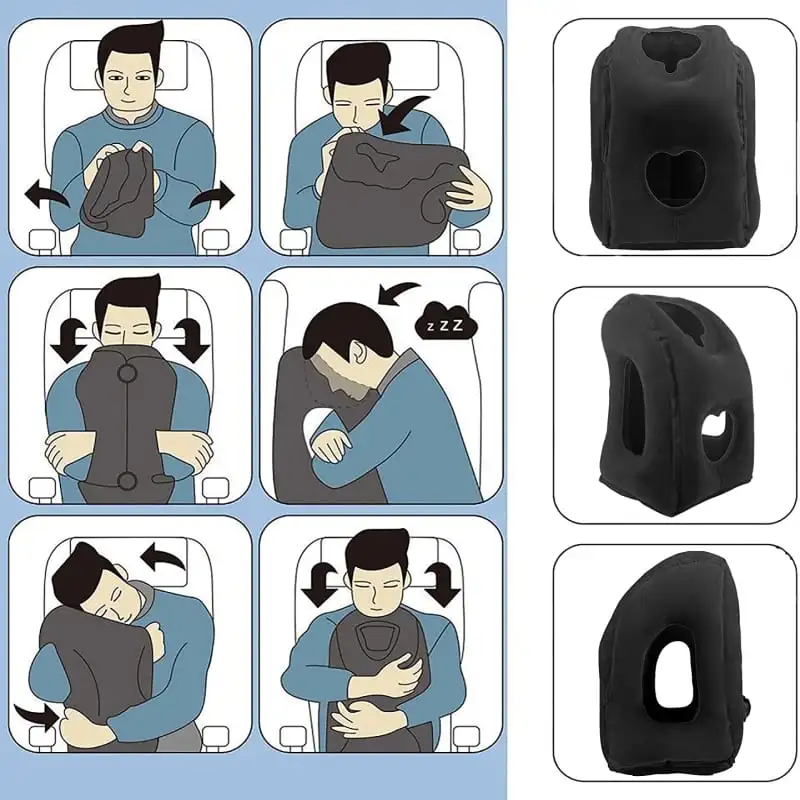 z Z Z