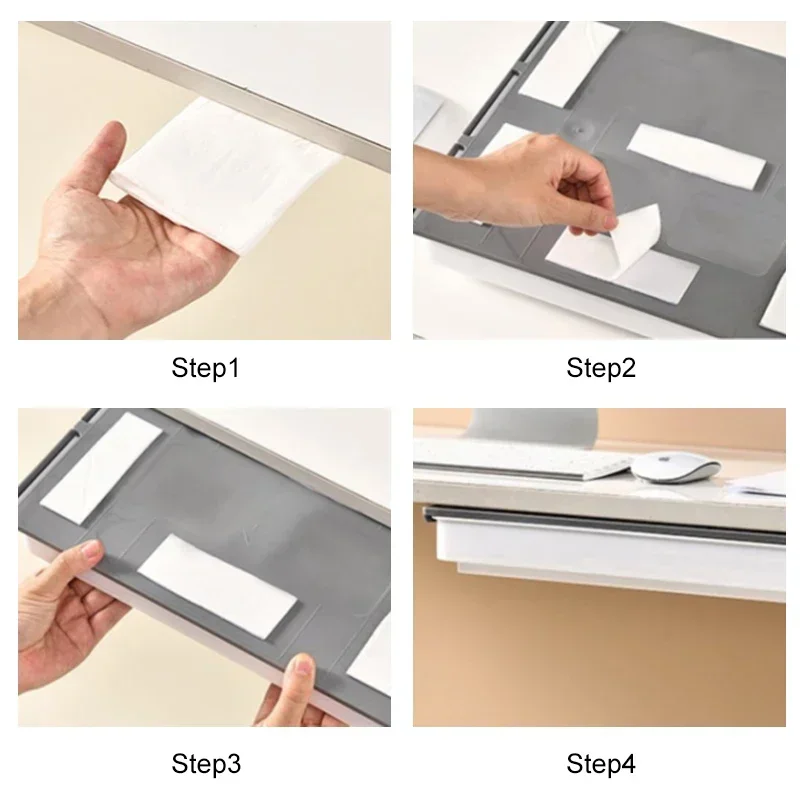 Step1

Step2

Step3

Step4