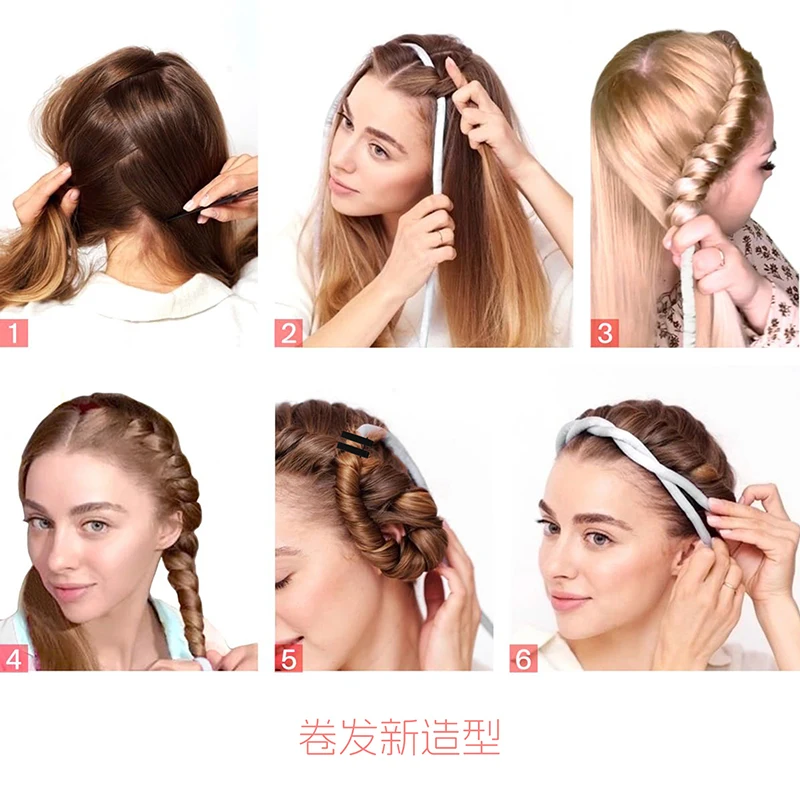 1

2

3

4

5

6

卷发新造型