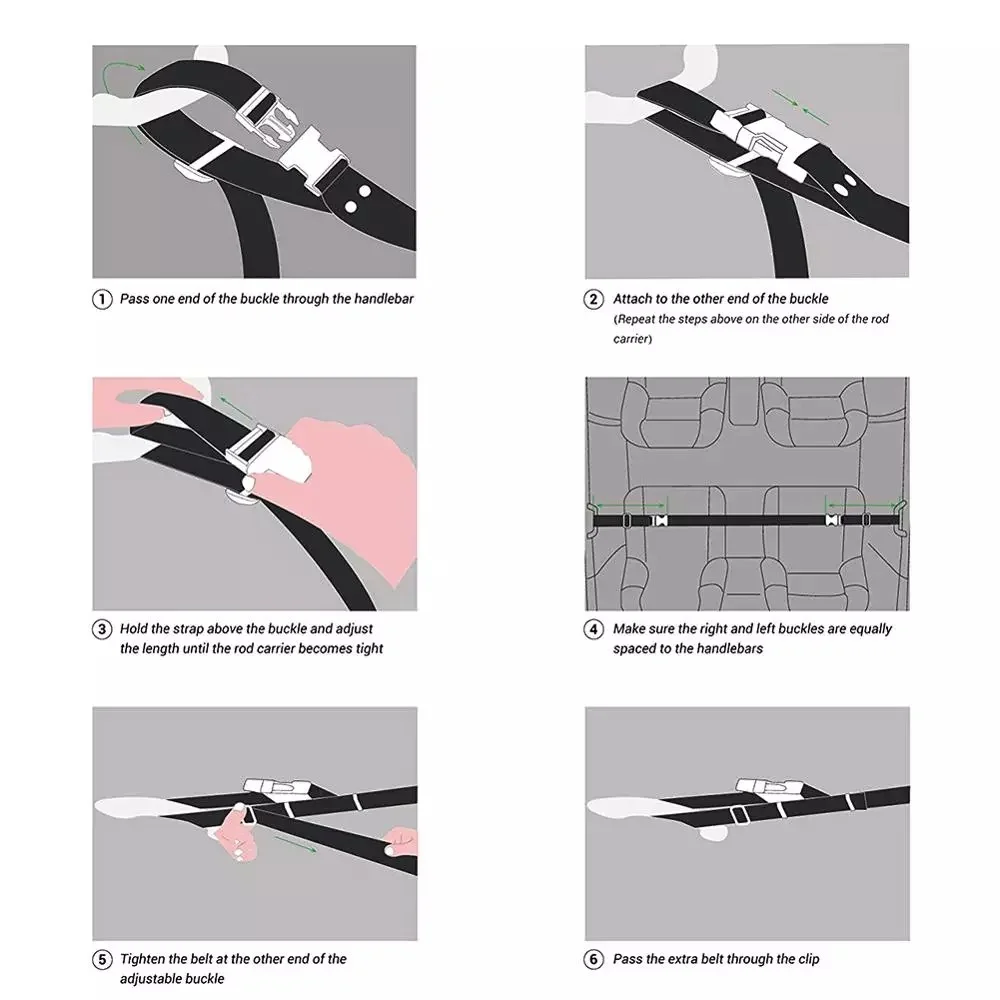 1 Pass one end of the buckle through the handlebar

2 Attach to the other end of the buckle
(Repeat the steps above on the other side of the rod carrier)

3 Hold the strap above the buckle and adjust the length until the rod carrier becomes tight

4 Make sure the right and left buckles are equally spaced to the handlebars

5 Tighten the belt at the other end of the adjustable buckle

6 Pass the extra belt through the clip