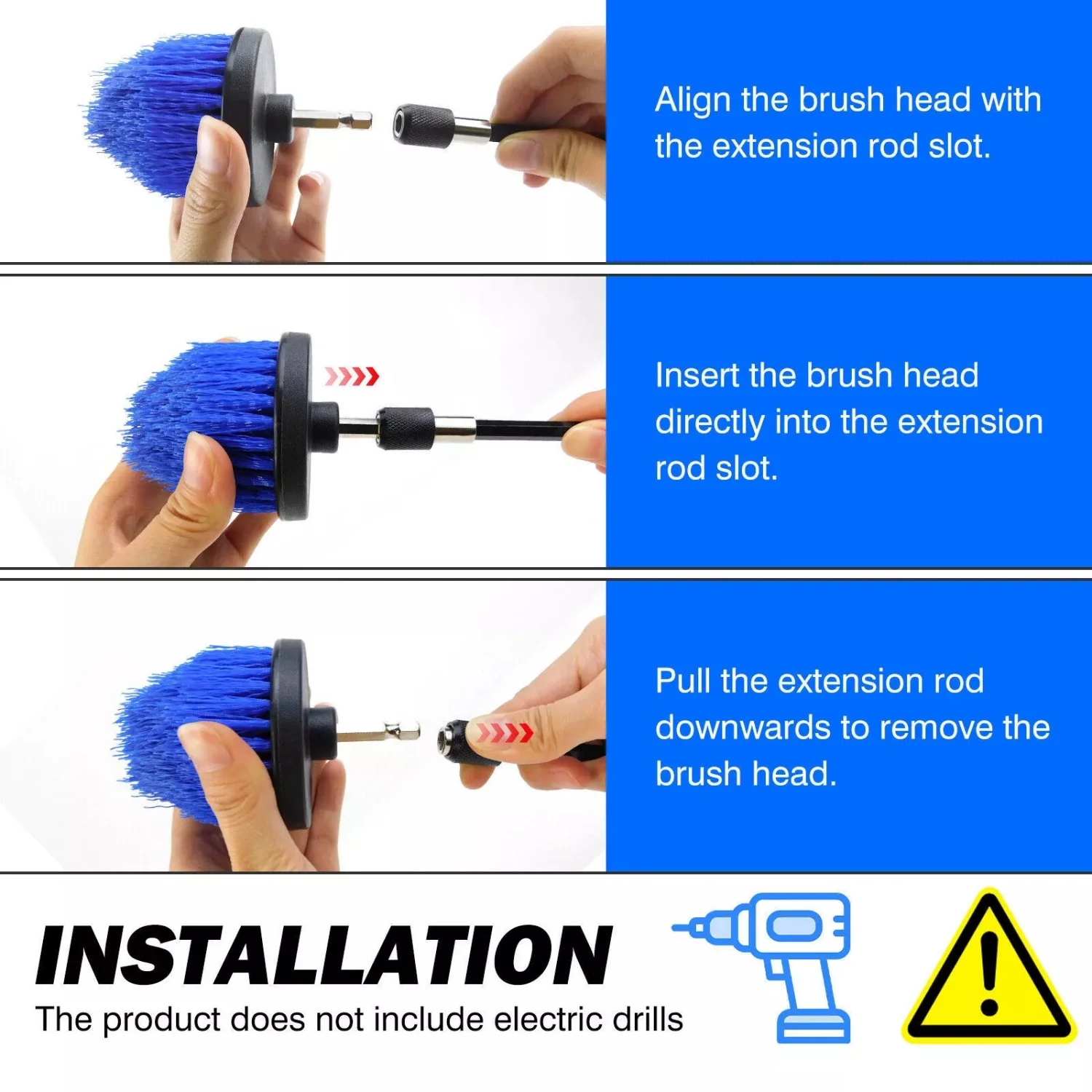 Align the brush head with the extension rod slot.

Insert the brush head directly into the extension rod slot.

Pull the extension rod downwards to remove the brush head.

INSTALLATION

The product does not include electric drills