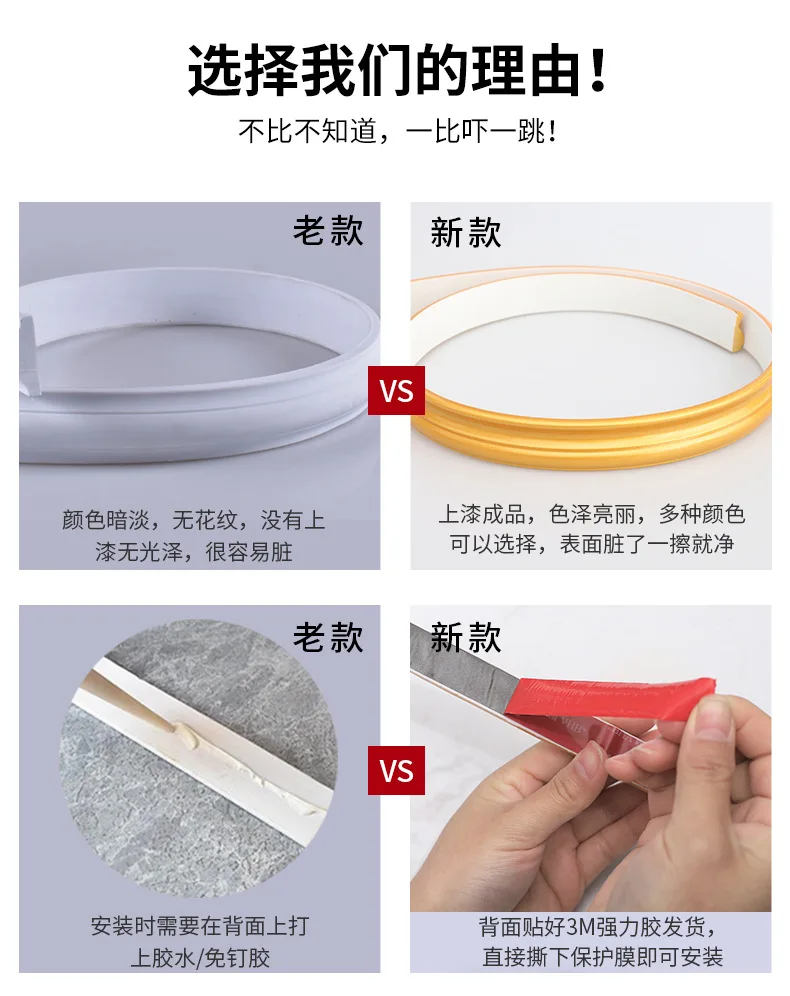 选择我们的理由！

不比不知道，一比吓一跳！

老款

新款

VS

颜色暗淡，无花纹，没有上漆无光泽，很容易脏

上漆成品，色泽亮丽，多种颜色可以选择，表面脏了一擦就净

老款

新款

VS

安装时需要在背面上打上胶水/免钉胶

背面贴好3M强力胶发货，直接撕下保护膜即可安装