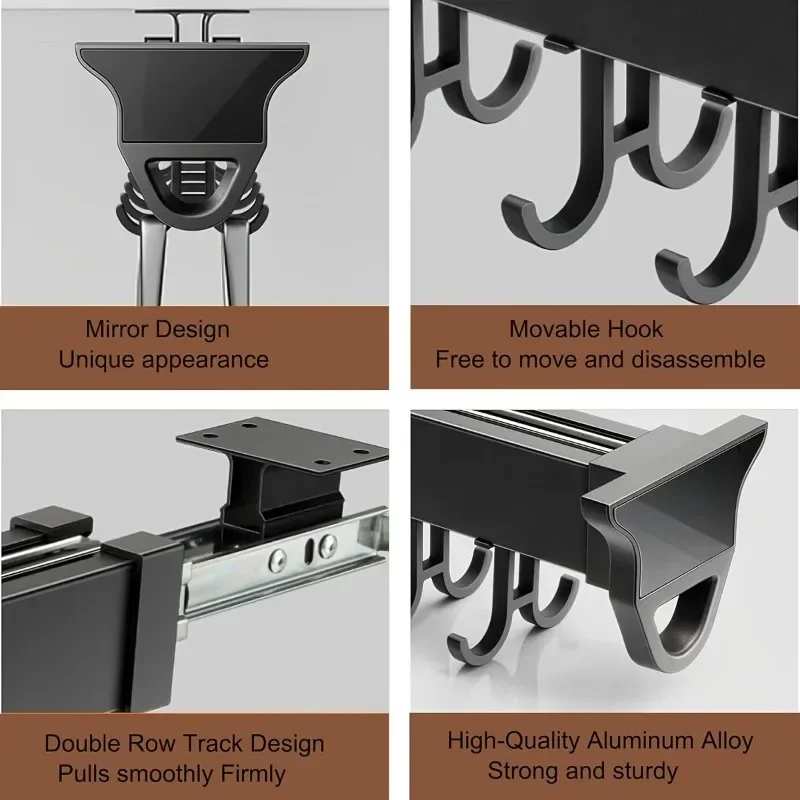 Mirror Design
Unique appearance

Movable Hook
Free to move and disassemble

Double Row Track Design
Pulls smoothly Firmly

High-Quality Aluminum Alloy
Strong and sturdy