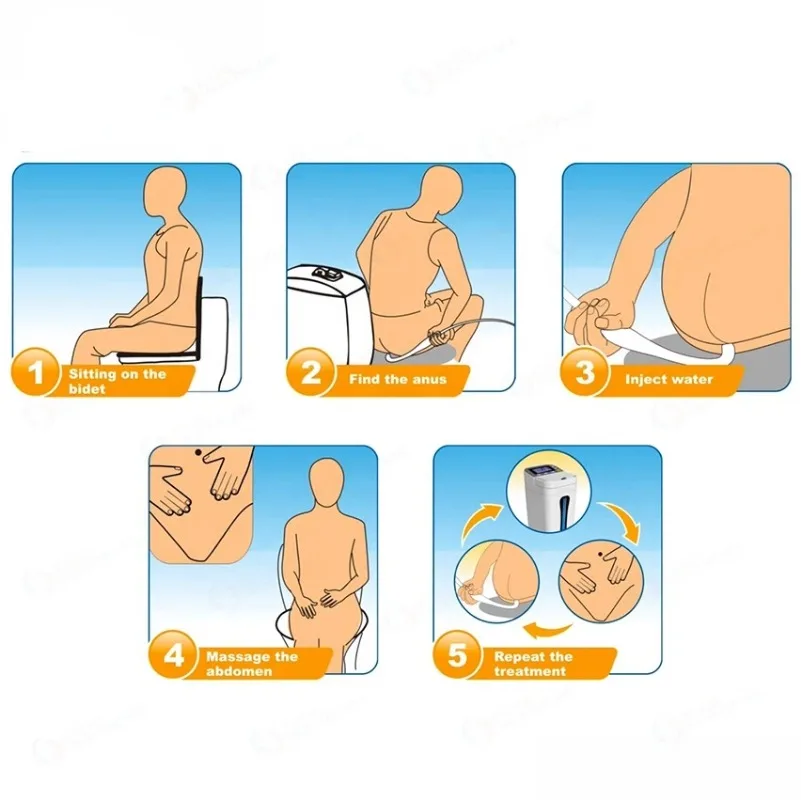 1 Sitting on the bidet

2 Find the anus

3 Inject water

4 Massage the abdomen

5 Repeat the treatment