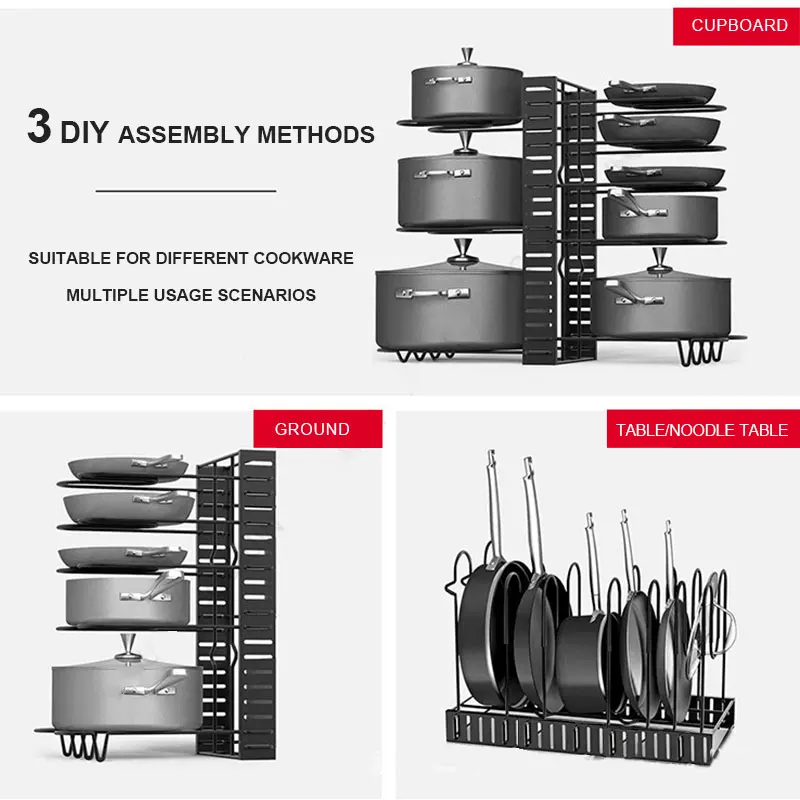 CUPBOARD

3 DIY ASSEMBLY METHODS

SUITABLE FOR DIFFERENT COOKWARE

MULTIPLE USAGE SCENARIOS

GROUND

TABLE/NOODLE TABLE