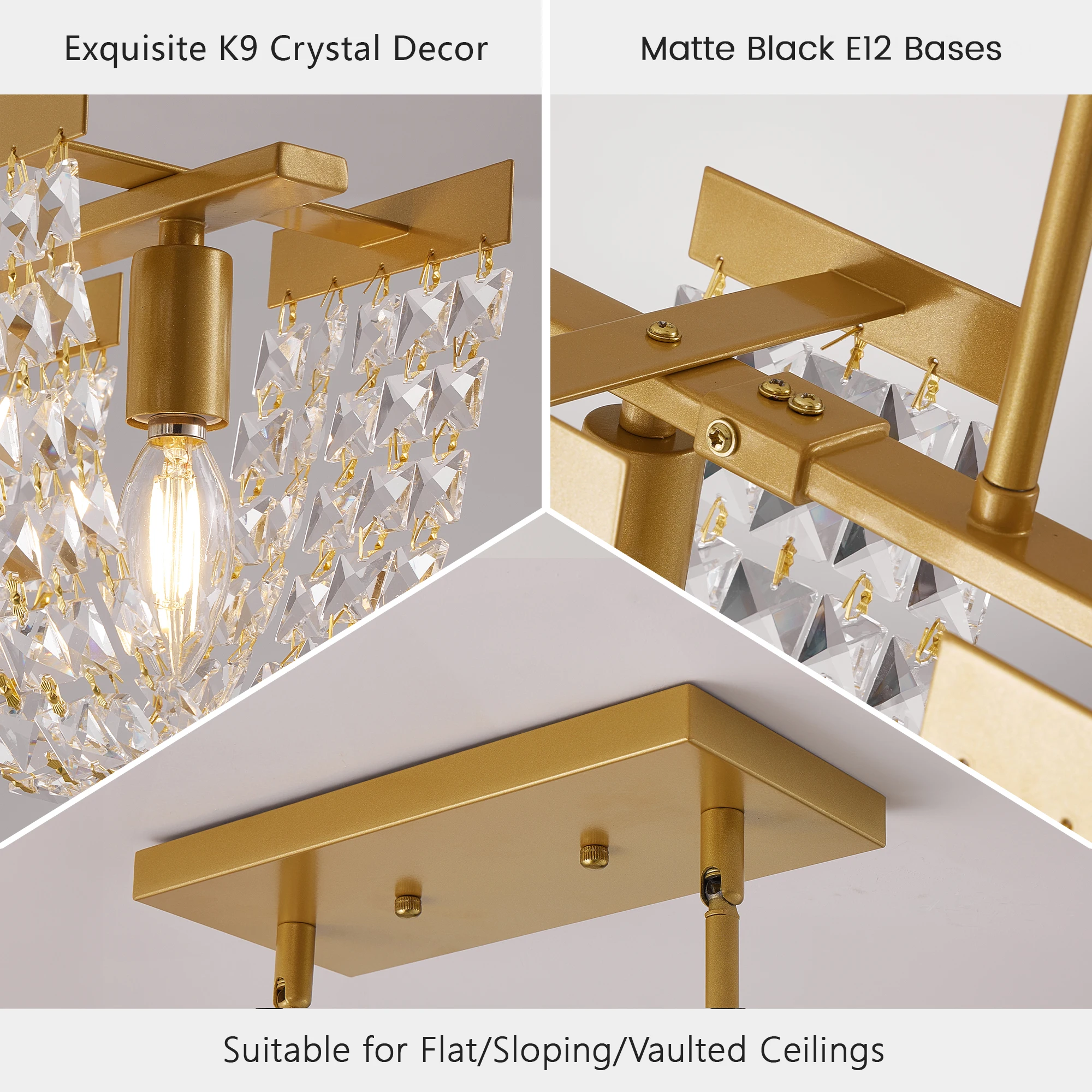 Exquisite K9 Crystal Decor

Matte Black E12 Bases

Suitable for Flat/Sloping/Vaulted Ceilings