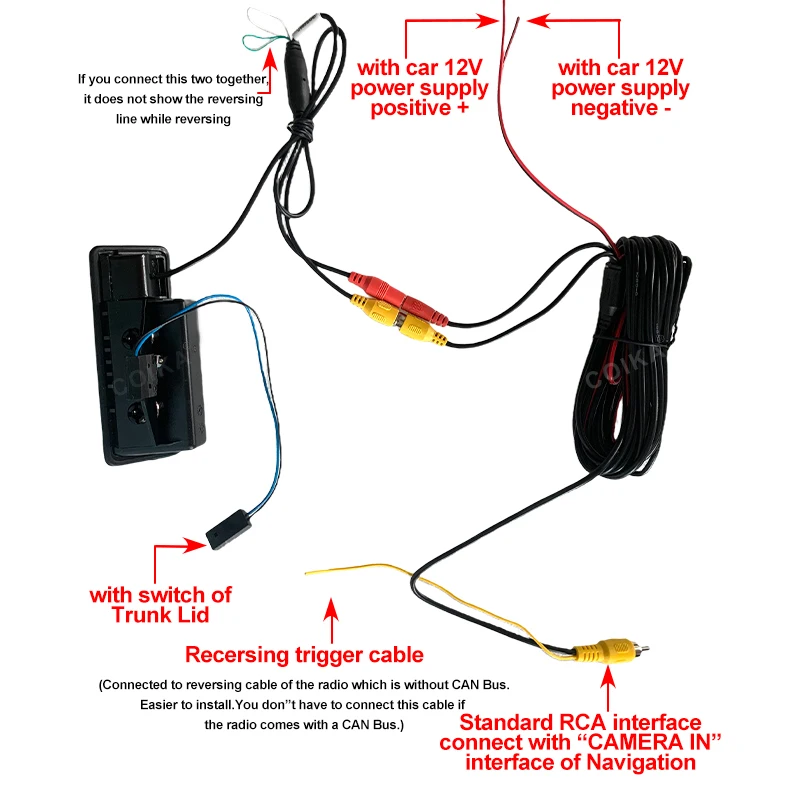 If you connect this two together, it does not show the reversing line while reversing

with car 12V power supply positive +

with car 12V power supply negative -

COIKA

COIKA

with switch of Trunk Lid

Recersing trigger cable

(Connected to reversing cable of the radio which is without CAN Bus. Easier to install.You don"t have to connect this cable if the radio comes with a CAN Bus.)

Standard RCA interface connect with “CAMERA IN” interface of Navigation