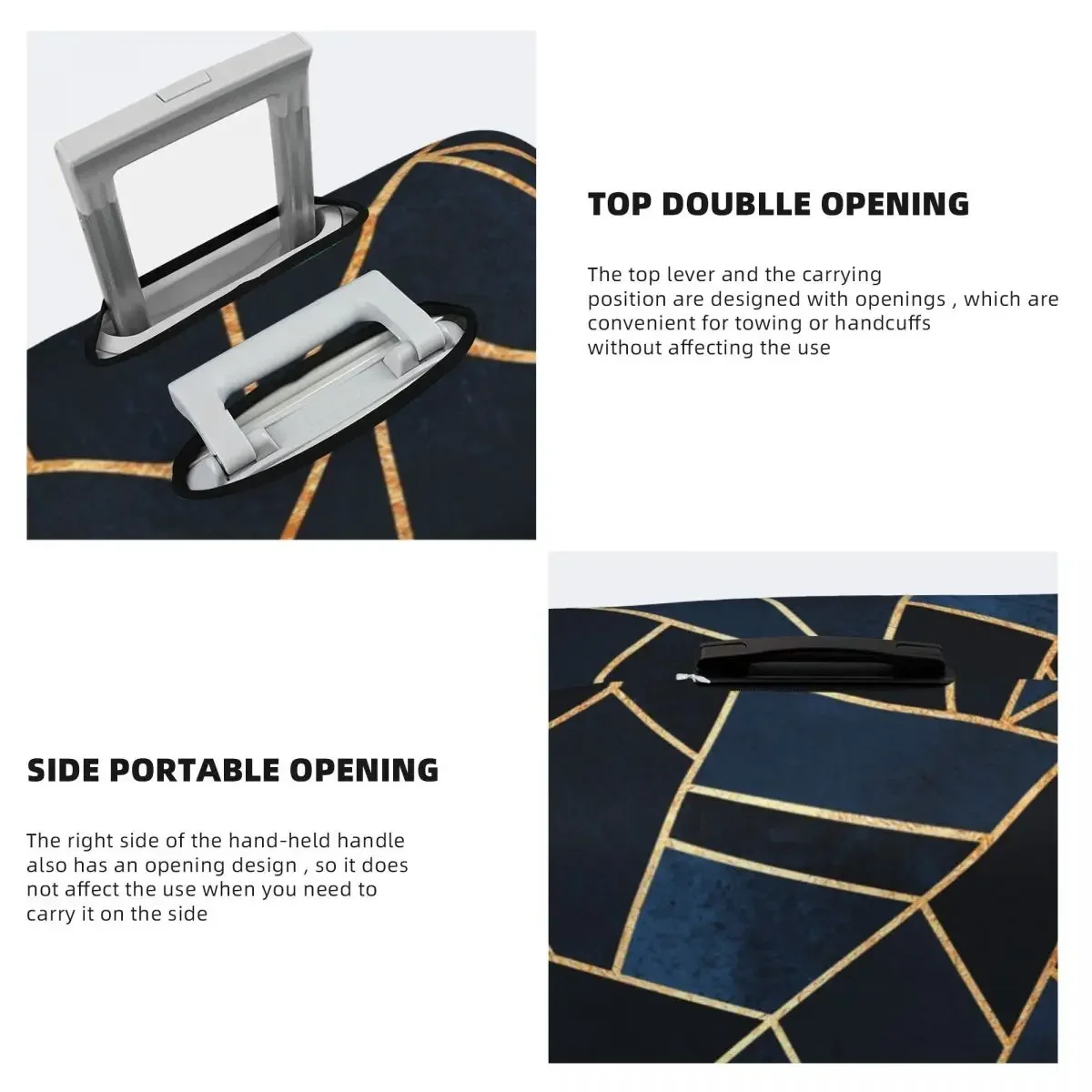 TOP DOUBLLE OPENING

The top lever and the carrying position are designed with openings , which are convenient for towing or handcuffs without affecting the use

SIDE PORTABLE OPENING

The right side of the hand-held handle also has an opening design , so it does not affect the use when you need to carry it on the side