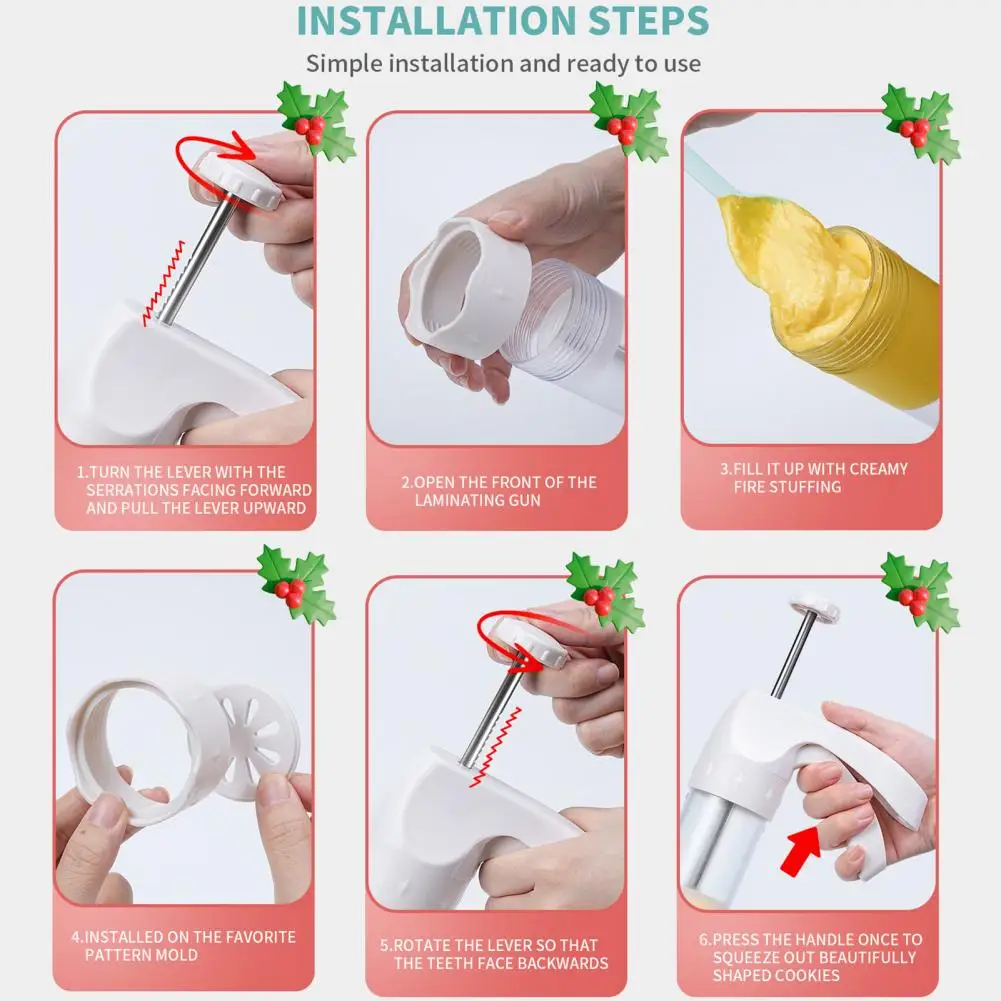 INSTALLATION STEPS

Simple installation and ready to use

1.TURN THE LEVER WITH THE SERRATIONS FACING FORWARD AND PULL THE LEVER UPWARD

2.OPEN THE FRONT OF THE LAMINATING GUN

3.FILL IT UP WITH CREAMY FIRE STUFFING

4.INSTALLED ON THE FAVORITE PATTERN MOLD

5.ROTATE THE LEVER SO THAT THE TEETH FACE BACKWARDS

6.PRESS THE HANDLE ONCE TO SQUEEZE OUT BEAUTIFULLY SHAPED COOKIES