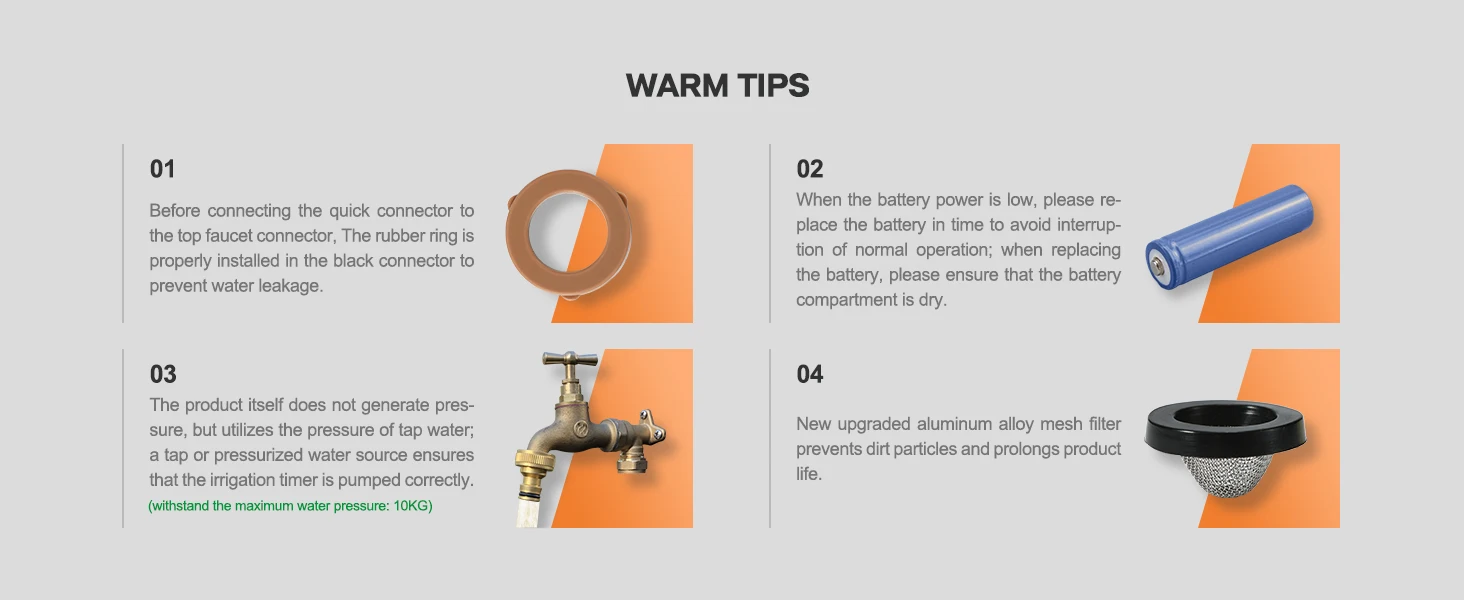 WARM TIPS

01

Before connecting the quick connector to the top faucet connector, The rubber ring is properly installed in the black connector to prevent water leakage.

02

When the battery power is low, please replace the battery in time to avoid interruption of normal operation; when replacing the battery, please ensure that the battery compartment is dry.

03

The product itself does not generate pressure, but utilizes the pressure of tap water; a tap or pressurized water source ensures that the irrigation timer is pumped correctly.

(withstand the maximum water pressure: 10KG)

04

New upgraded aluminum alloy mesh filter prevents dirt particles and prolongs product life.