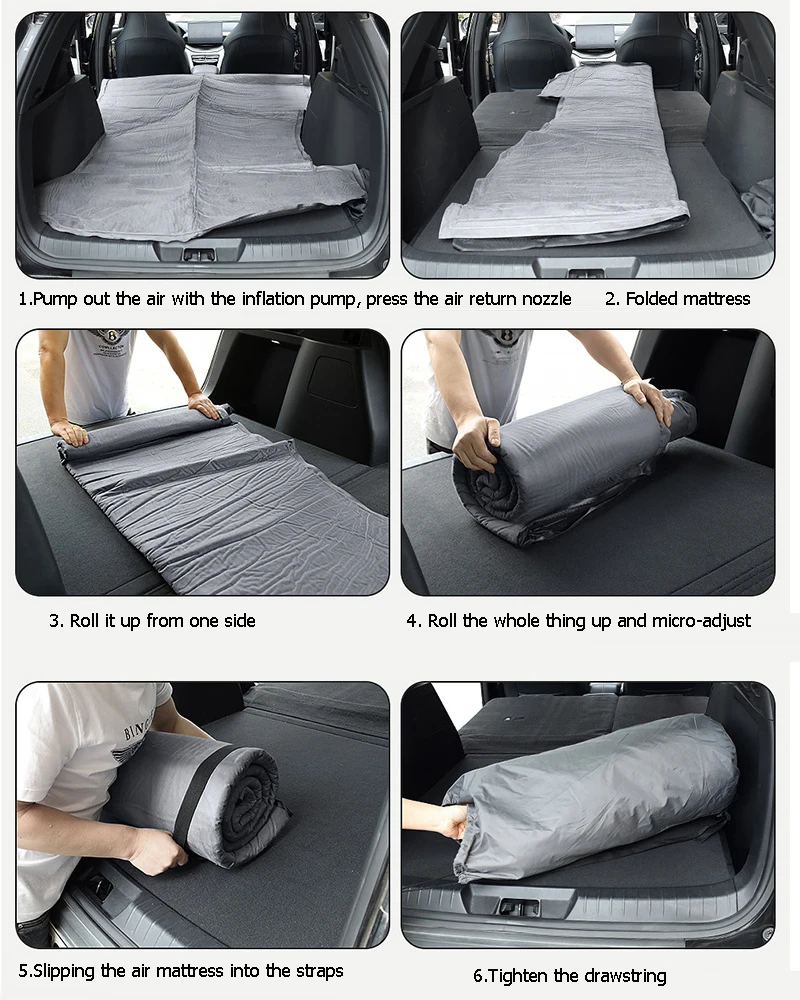 1.Pump out the air with the inflation pump, press the air return nozzle

2. Folded mattress

3. Roll it up from one side

4. Roll the whole thing up and micro-adjust

5.Slipping the air mattress into the straps

6.Tighten the drawstring